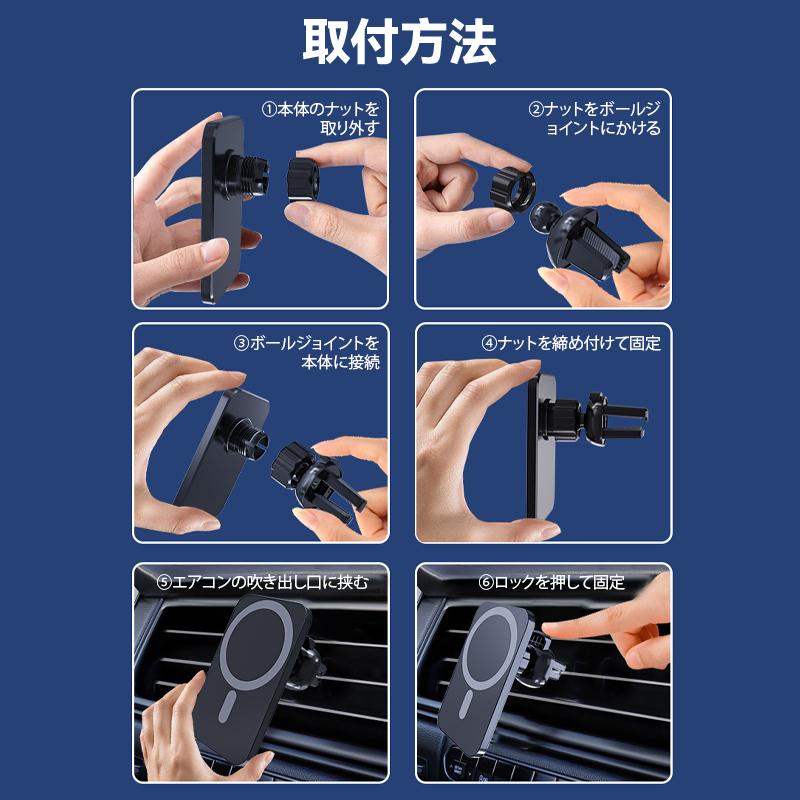 取付方法

①本体のナットを取り外す

②ナットをボールジョイントにかける

③ボールジョイントを本体に接続

④ナットを締め付けて固定

⑤エアコンの吹き出し口に挟む

⑥ロックを押して固定