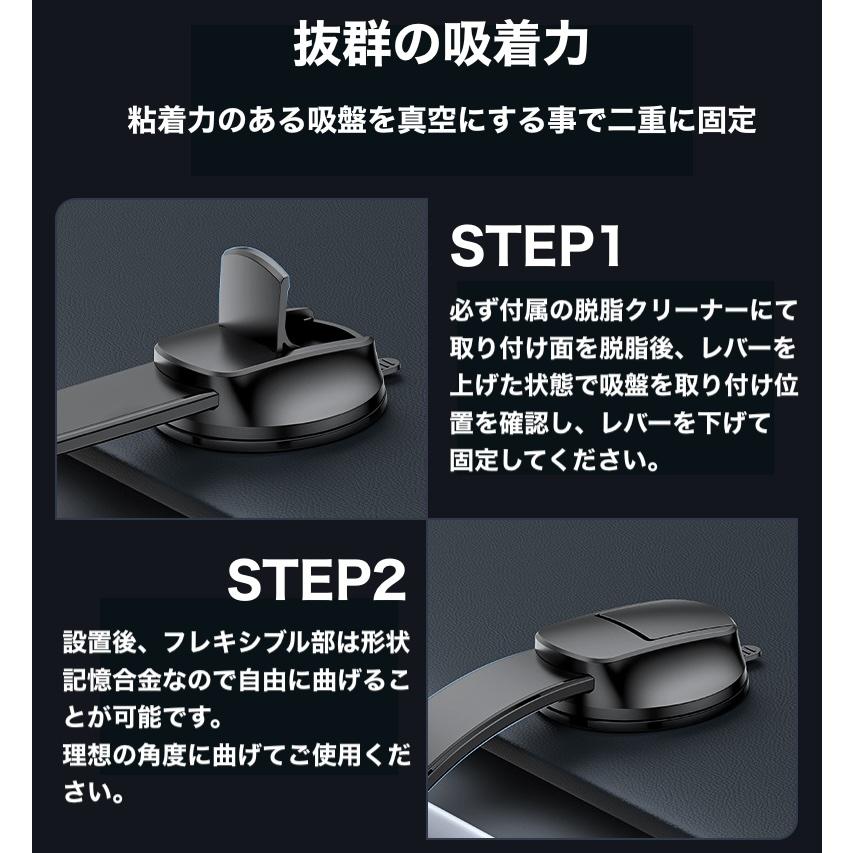 抜群の吸着力

粘着力のある吸盤を真空にする事で二重に固定

STEP1

必ず付属の脱脂クリーナーにて取り付け面を脱脂後、レバーを上げた状態で吸盤を取り付け位置を確認し、レバーを下げて固定してください。

STEP2

設置後、フレキシブル部は形状記憶合金なので自由に曲げることが可能です。
理想の角度に曲げてご使用ください。