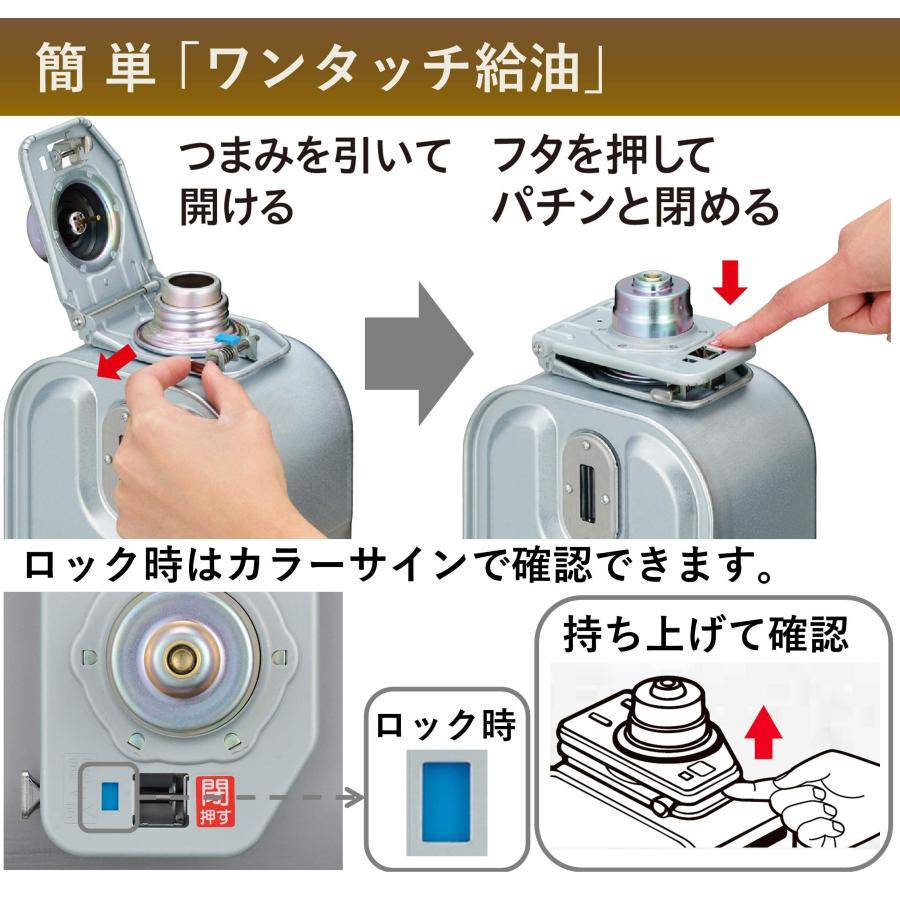 簡単「ワンタッチ給油」

つまみを引いて開ける

フタを押してパチンと閉める

ロック時はカラーサインで確認できます。

閉
押す

ロック時

持ち上げて確認