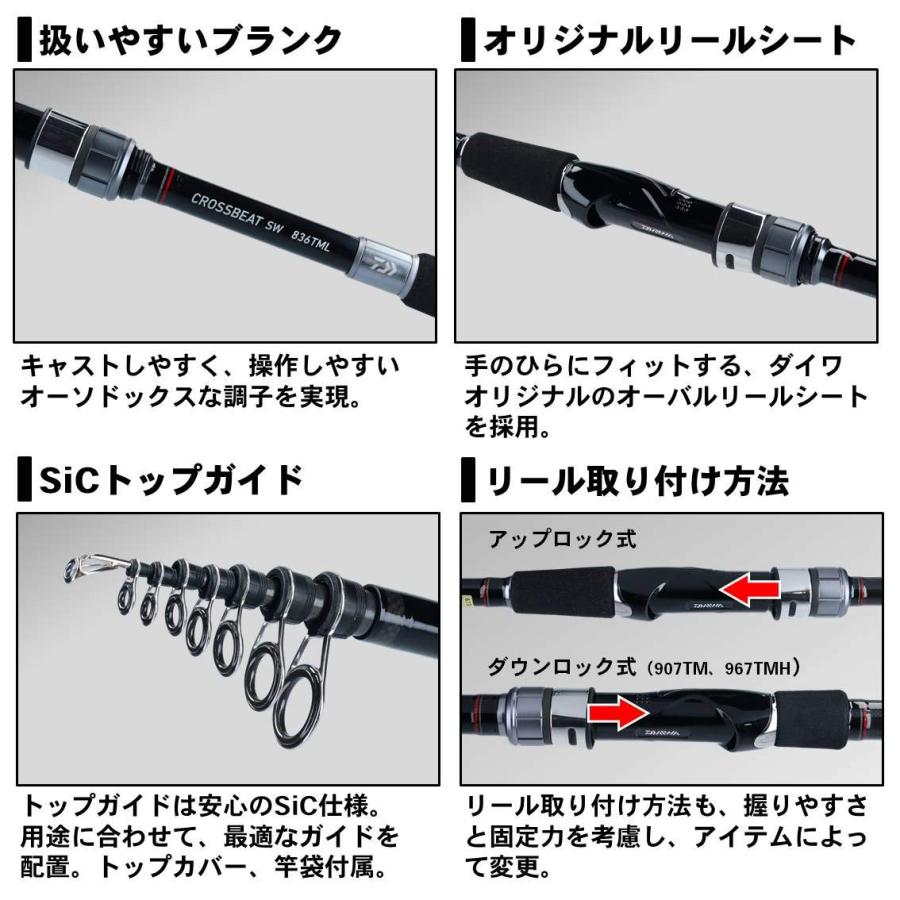 扱いやすいブランク

CROSSBEAT SW 836TML

キャストしやすく、操作しやすいオーソドックスな調子を実現。

オリジナルリールシート

DAIWA

手のひらにフィットする、ダイワオリジナルのオーバルリールシートを採用。

SiCトップガイド

トップガイドは安心のSiC仕様。用途に合わせて、最適なガイドを配置。トップカバー、竿袋付属。

リール取り付け方法

アップロック式

DAIWA

ダウンロック式（907TM、967TMH）

DAIWA

リール取り付け方法も、握りやすさと固定力を考慮し、アイテムによって変更。