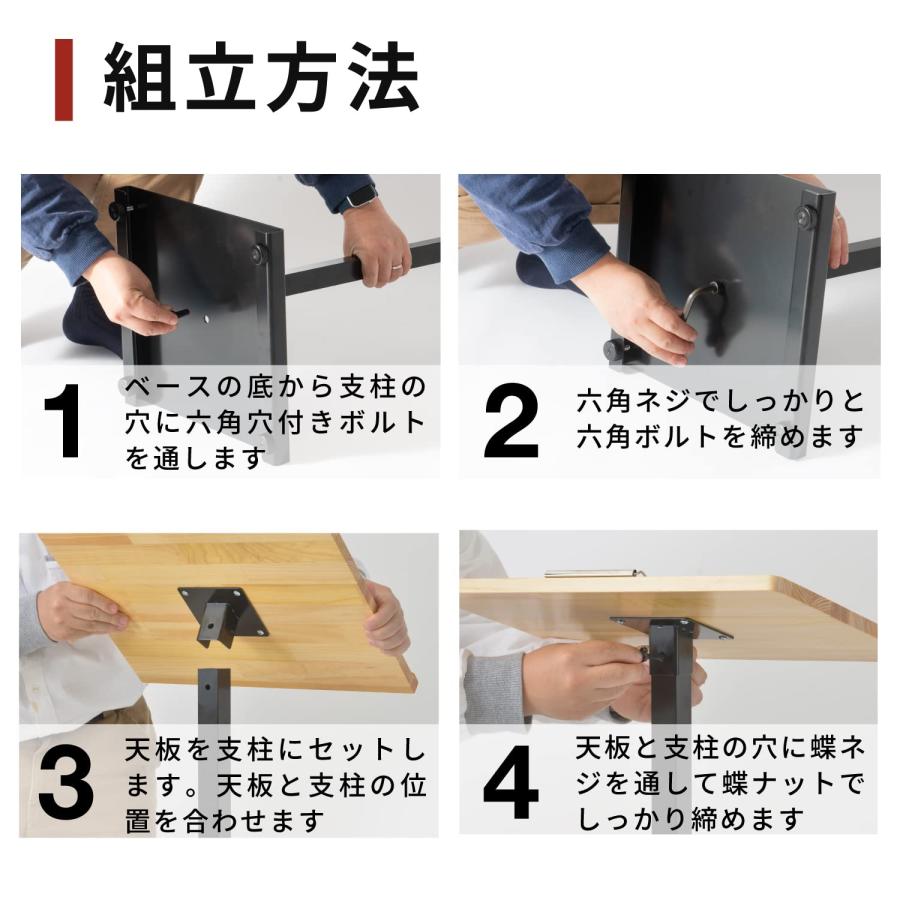 組立方法

1
ベースの底から支柱の穴に六角穴付きボルトを通します

2
六角ネジでしっかりと六角ボルトを締めます

3
天板を支柱にセットします。天板と支柱の位置を合わせます

4
天板と支柱の穴に蝶ネジを通して蝶ナットでしっかり締めます