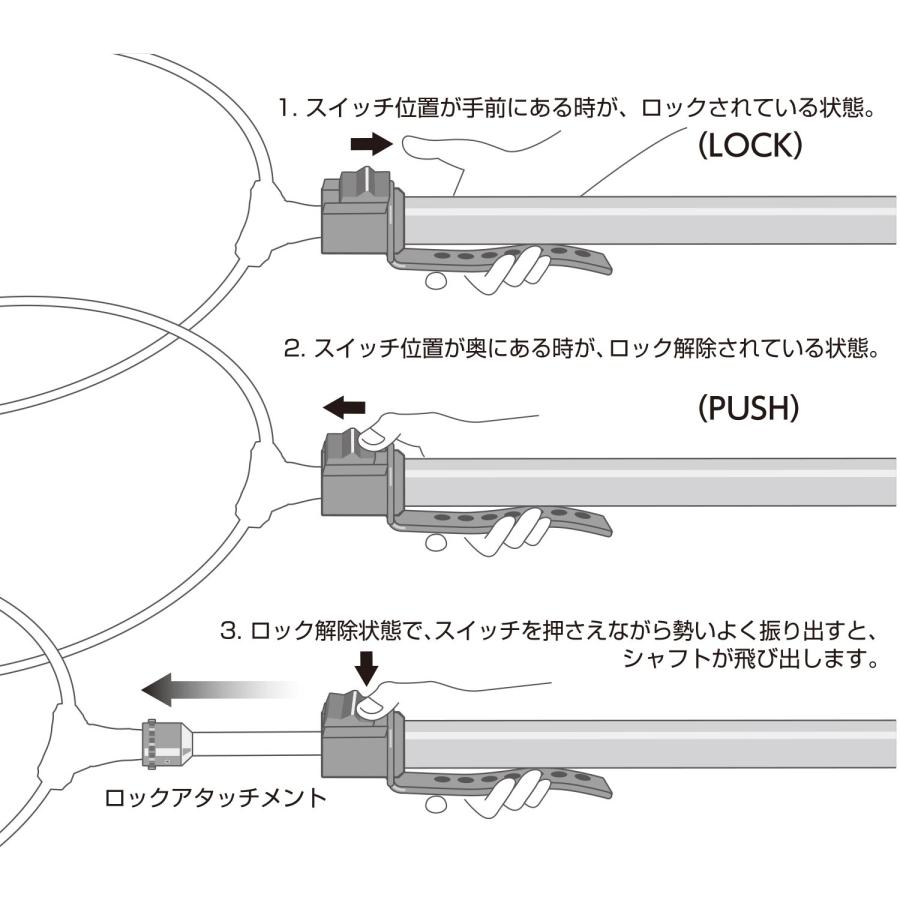 1. スイッチ位置が手前にある時が、ロックされている状態。

(LOCK)

2. スイッチ位置が奥にある時が、ロック解除されている状態。

(PUSH)

3. ロック解除状態で、スイッチを押さえながら勢いよく振り出すと、シャフトが飛び出します。

ロックアタッチメント