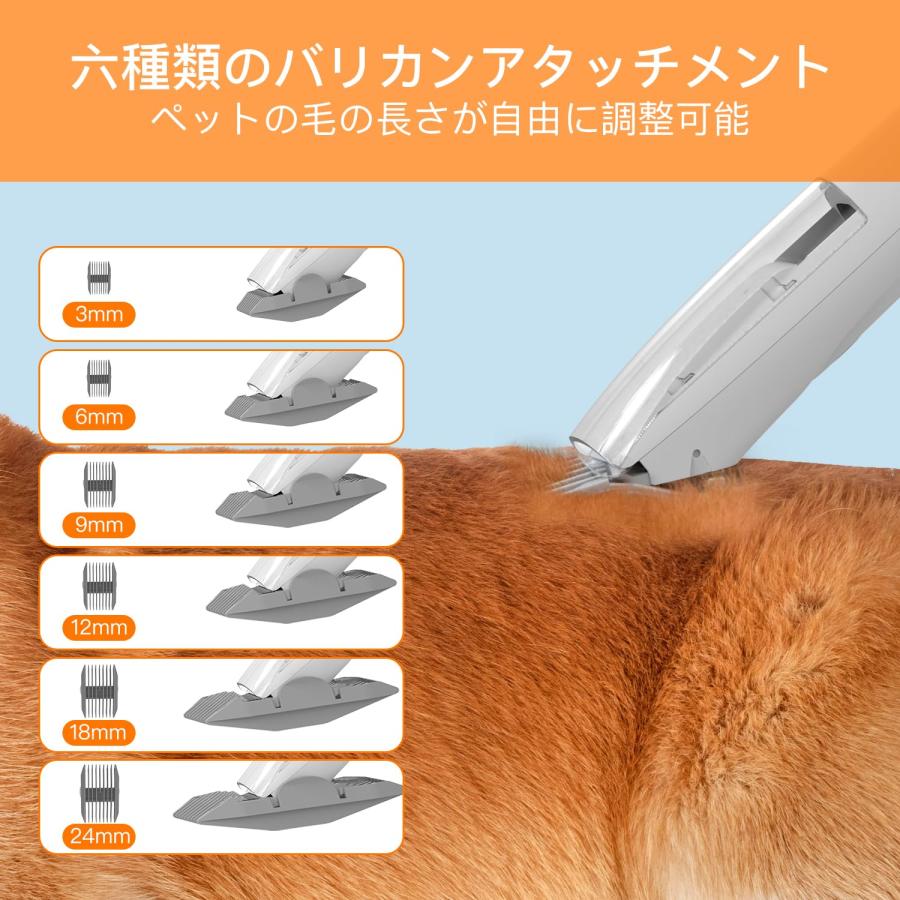 六種類のバリカンアタッチメント
ペットの毛の長さが自由に調整可能

3mm

6mm

9mm

12mm

18mm

24mm