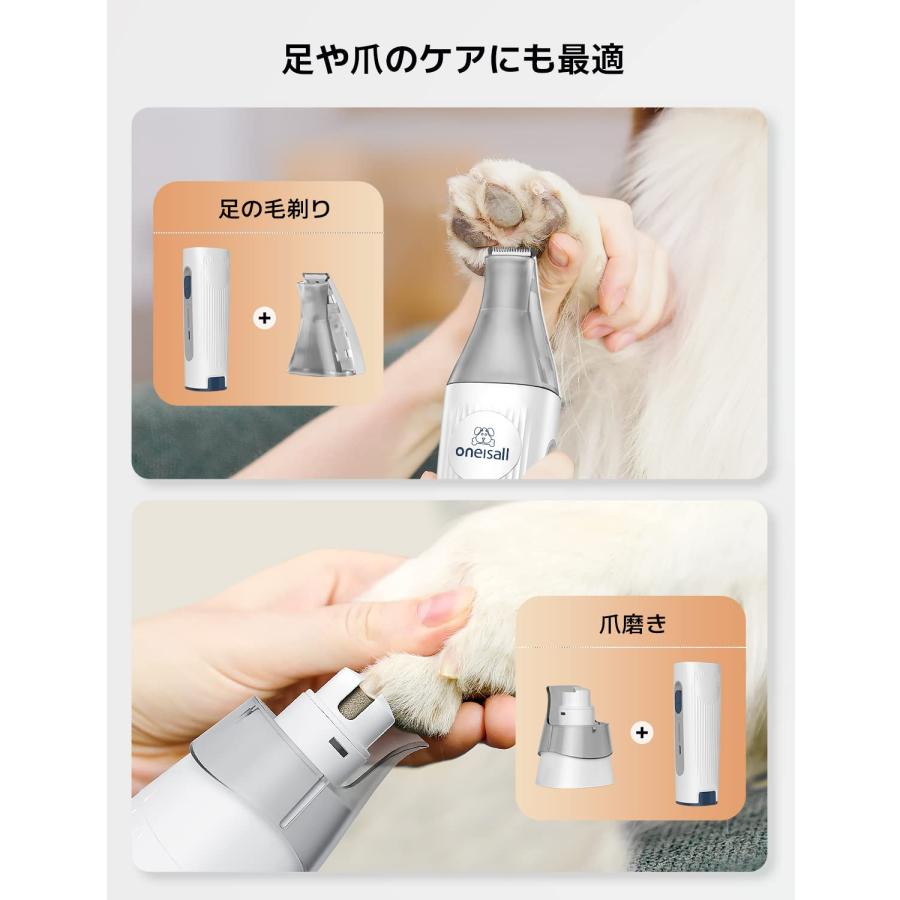 足や爪のケアにも最適

足の毛剃り

+

oneisall

爪磨き

+