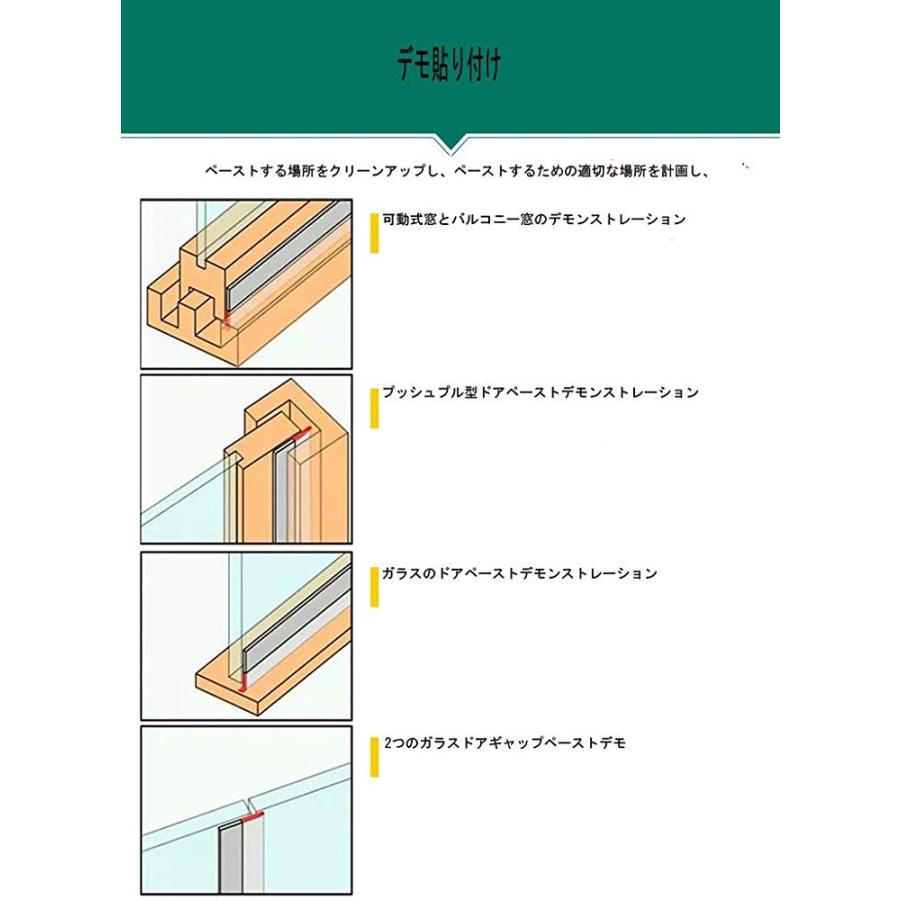 デモ貼り付け

ペーストする場所をクリーンアップし、ペーストするための適切な場所を計画し、

可動式窓とバルコニー窓のデモンストレーション

プッシュプル型ドアペーストデモンストレーション

ガラスのドアペーストデモンストレーション

2つのガラスドアギャップペーストデモ