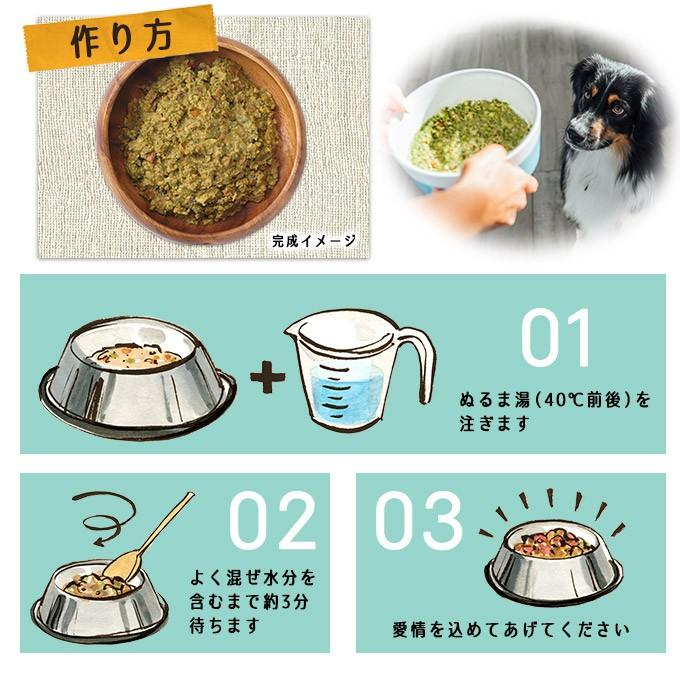 作り方

完成イメージ

01

ぬるま湯(40℃前後)を注ぎます

02

よく混ぜ水分を含むまで約3分待ちます

03

愛情を込めてあげてください