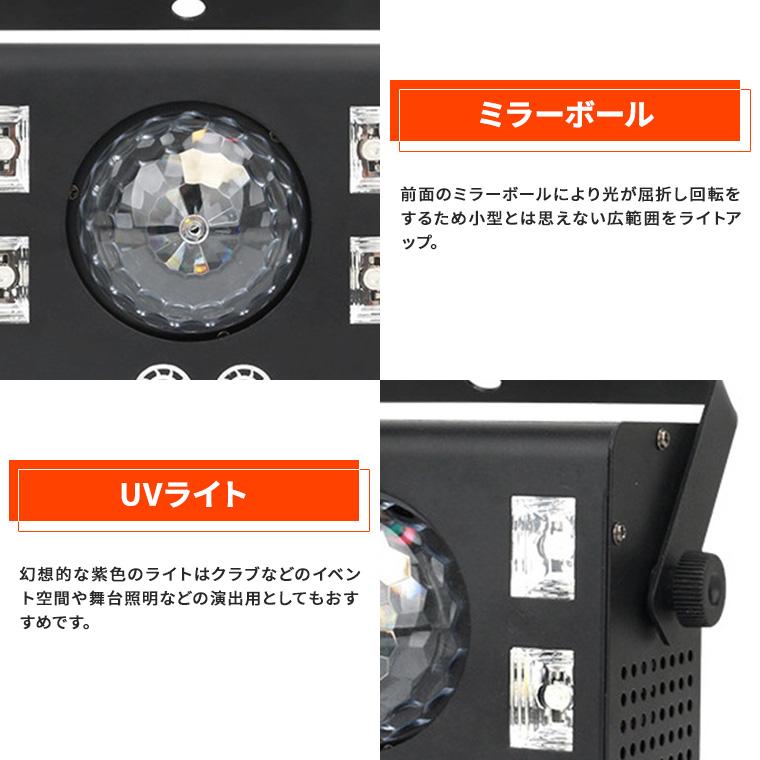 ミラーボール

前面のミラーボールにより光が屈折し回転をするため小型とは思えない広範囲をライトアップ。

UVライト

幻想的な紫色のライトはクラブなどのイベント空間や舞台照明などの演出用としてもおすすめです。