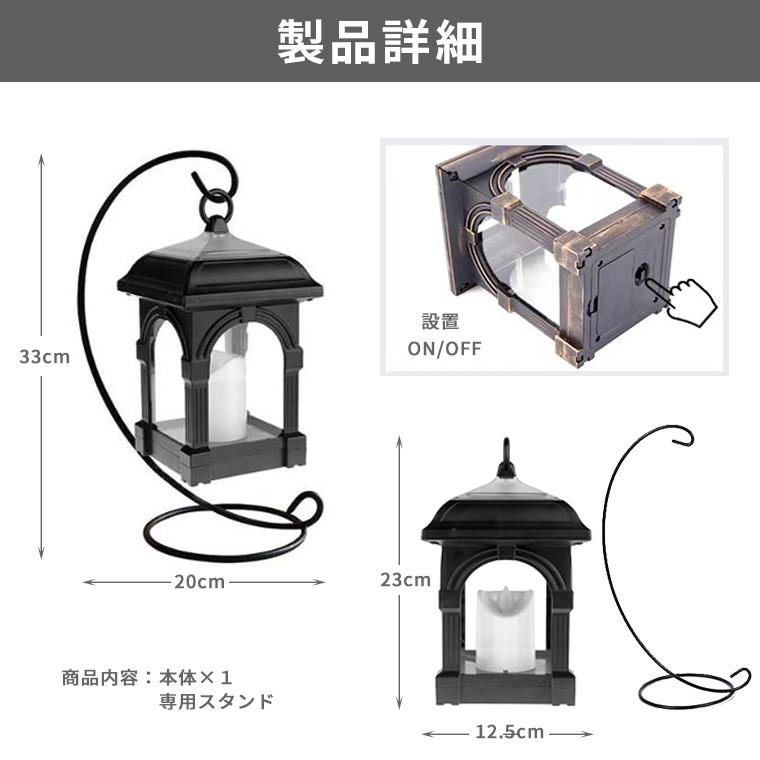 製品詳細

33cm

20cm

設置
ON/OFF

23cm

12.5cm

商品内容：本体×１
専用スタンド