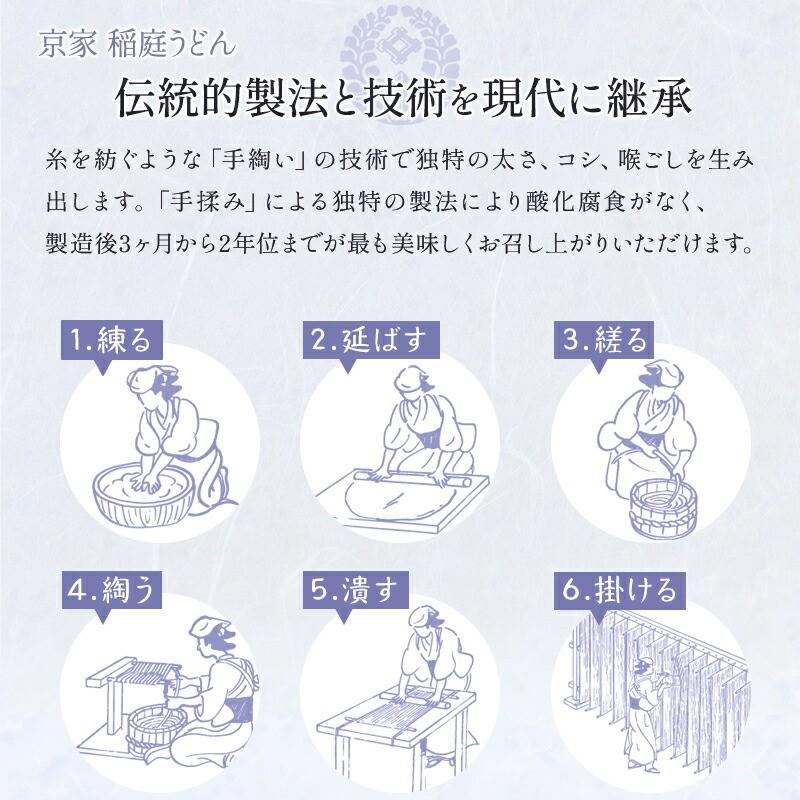 京家 稲庭うどん

伝統的製法と技術を現代に継承

糸を紡ぐような「手綯い」の技術で独特の太さ、コシ、喉ごしを生み出します。「手揉み」による独特の製法により酸化腐食がなく、製造後3ヶ月から2年位までが最も美味しくお召し上がりいただけます。

1.練る

2.延ばす

3.縒る

4.綯う

5.潰す

6.掛ける