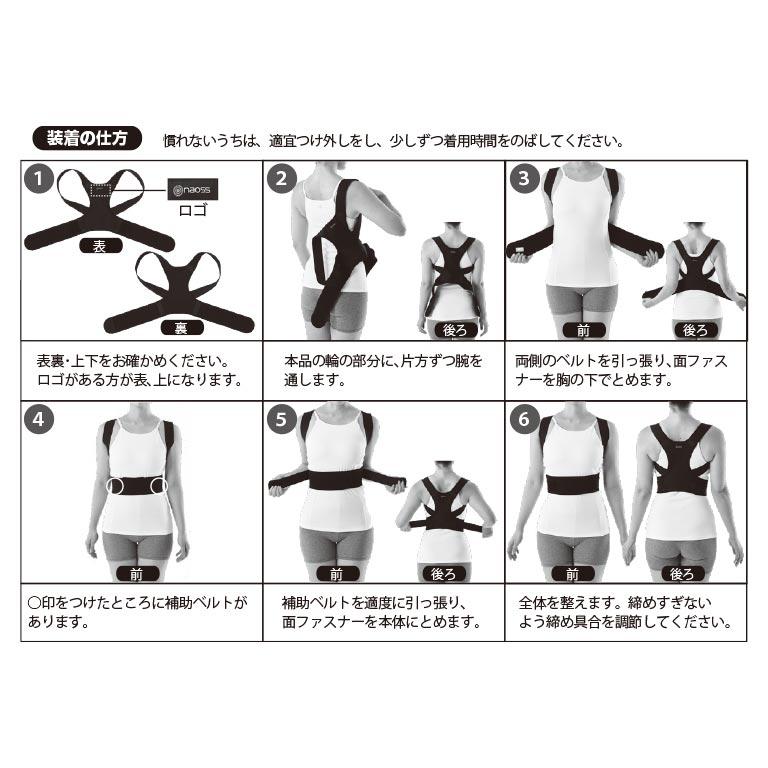 装着の仕方　慣れないうちは、適宜つけ外しをし、少しずつ着用時間をのばしてください。

1
naoss
ロゴ
表
裏

表裏・上下をお確かめください。ロゴがある方が表、上になります。

2
後ろ

本品の輪の部分に、片方ずつ腕を通します。

3
前
後ろ

両側のベルトを引っ張り、面ファスナーを胸の下でとめます。

4
前

○印をつけたところに補助ベルトがあります。

5
前
後ろ

補助ベルトを適度に引っ張り、面ファスナーを本体にとめます。

6
前
後ろ

全体を整えます。締めすぎないよう締め具合を調節してください。