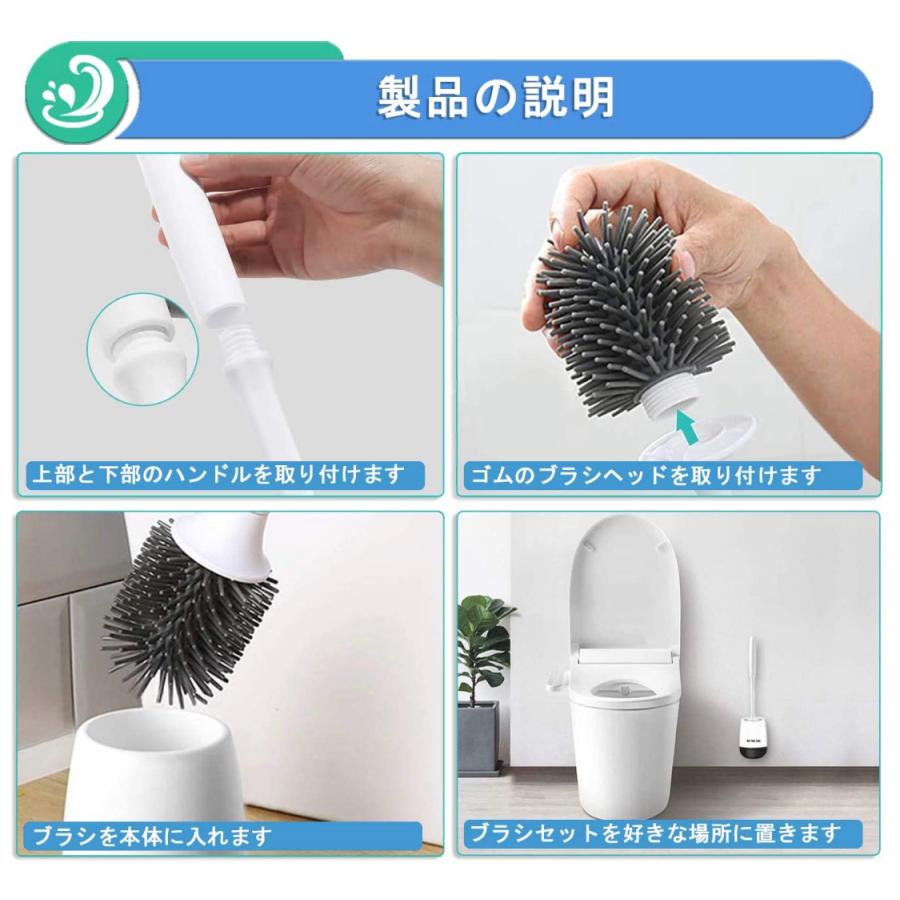 製品の説明

上部と下部のハンドルを取り付けます

ゴムのブラシヘッドを取り付けます

ブラシを本体に入れます

ブラシセットを好きな場所に置きます