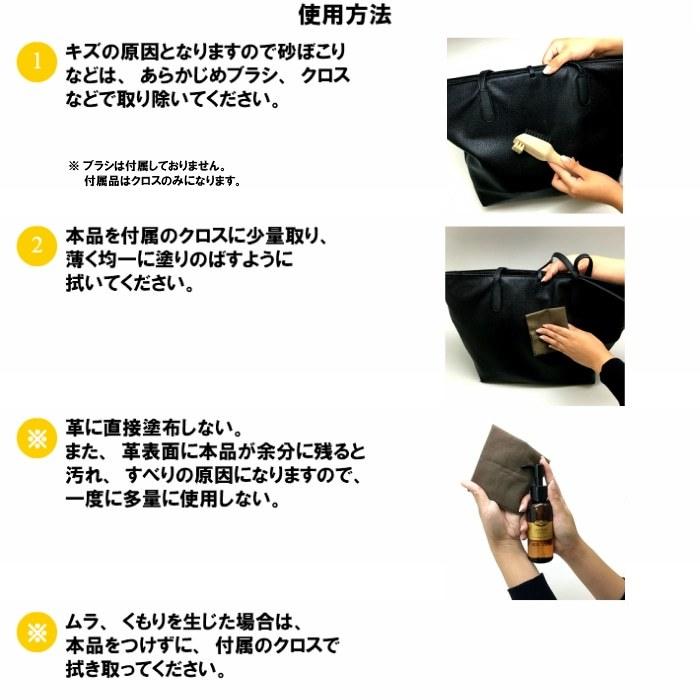 使用方法

1 キズの原因となりますので砂ぼこりなどは、あらかじめブラシ、クロスなどで取り除いてください。

※ ブラシは付属しておりません。
付属品はクロスのみになります。

2 本品を付属のクロスに少量取り、薄く均一に塗りのばすように拭いてください。

※ 革に直接塗布しない。
また、革表面に本品が余分に残ると汚れ、すべりの原因になりますので、一度に多量に使用しない。

※ ムラ、くもりを生じた場合は、本品をつけずに、付属のクロスで拭き取ってください。