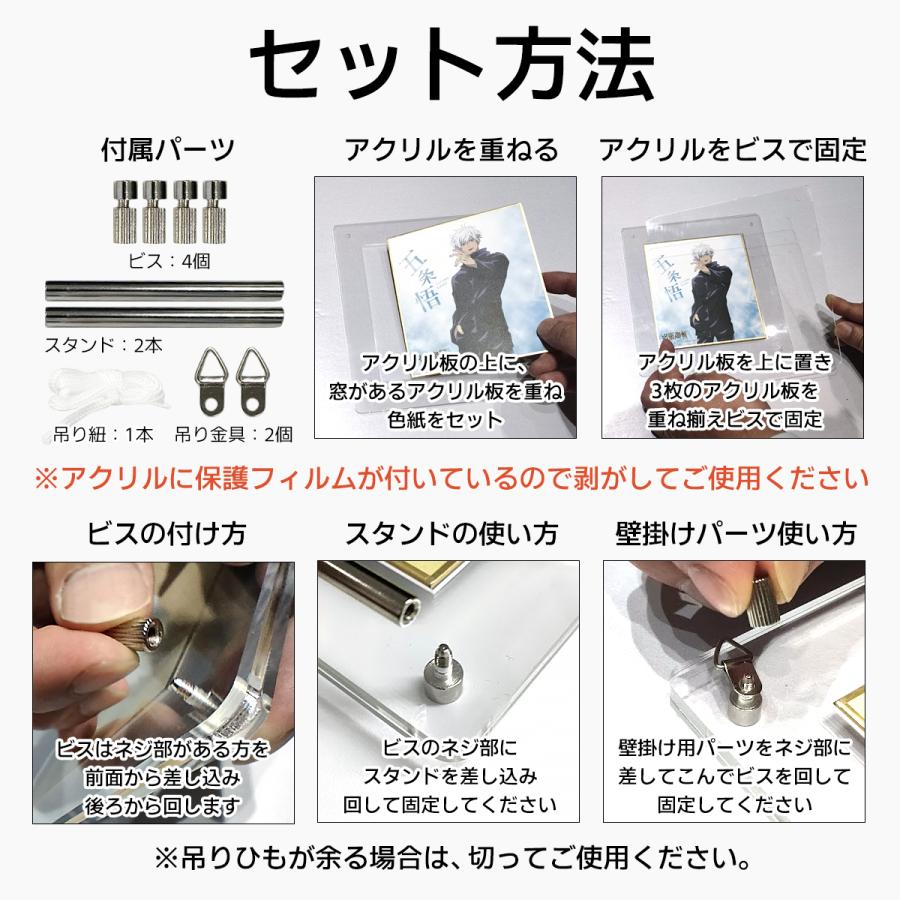 セット方法

付属パーツ

ビス：4個

スタンド：2本

吊り紐：1本　吊り金具：2個

アクリルを重ねる

五条悟

アクリル板の上に、窓があるアクリル板を重ね色紙をセット

アクリルをビスで固定

五条悟

アクリル板を上に置き3枚のアクリル板を重ね揃えビスで固定

※アクリルに保護フィルムが付いているので剥がしてご使用ください

ビスの付け方

ビスはネジ部がある方を前面から差し込み後ろから回します

スタンドの使い方

ビスのネジ部にスタンドを差し込み回して固定してください

壁掛けパーツ使い方

壁掛け用パーツをネジ部に差してこんでビスを回して固定してください

※吊りひもが余る場合は、切ってご使用ください。