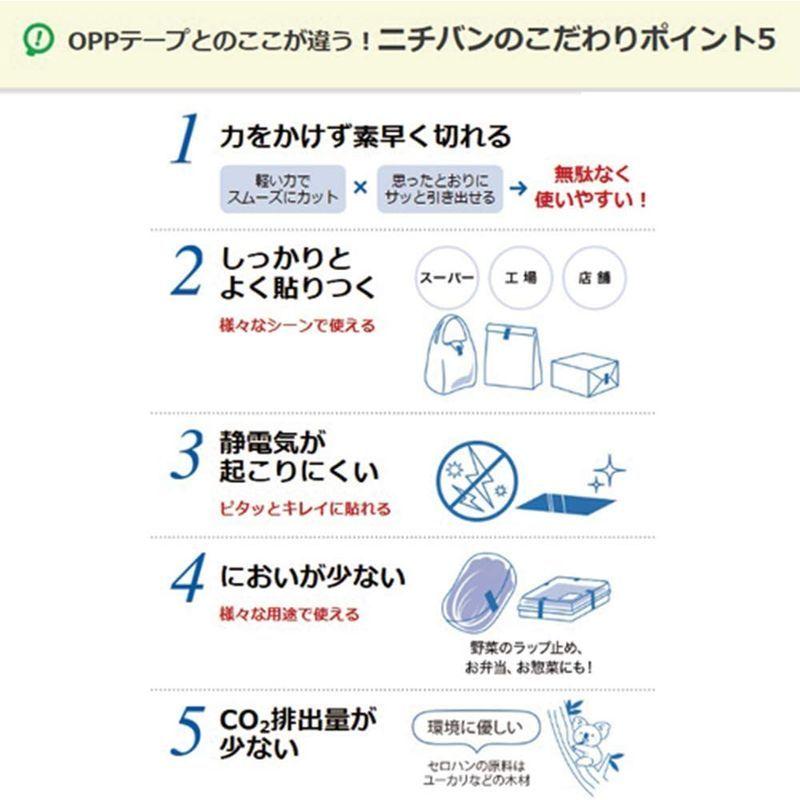 OPPテープとのここが違う！ニチバンのこだわりポイント5

1 力をかけず素早く切れる

軽い力でスムーズにカット × 思ったとおりにサッと引き出せる → 無駄なく使いやすい！

2 しっかりとよく貼りつく

様々なシーンで使える

スーパー　工場　店舗

3 静電気が起こりにくい

ピタッとキレイに貼れる

4 においが少ない

様々な用途で使える

野菜のラップ止め、お弁当、お惣菜にも！

5 $CO_2$排出量が少ない

環境に優しい

セロハンの原料はユーカリなどの木材