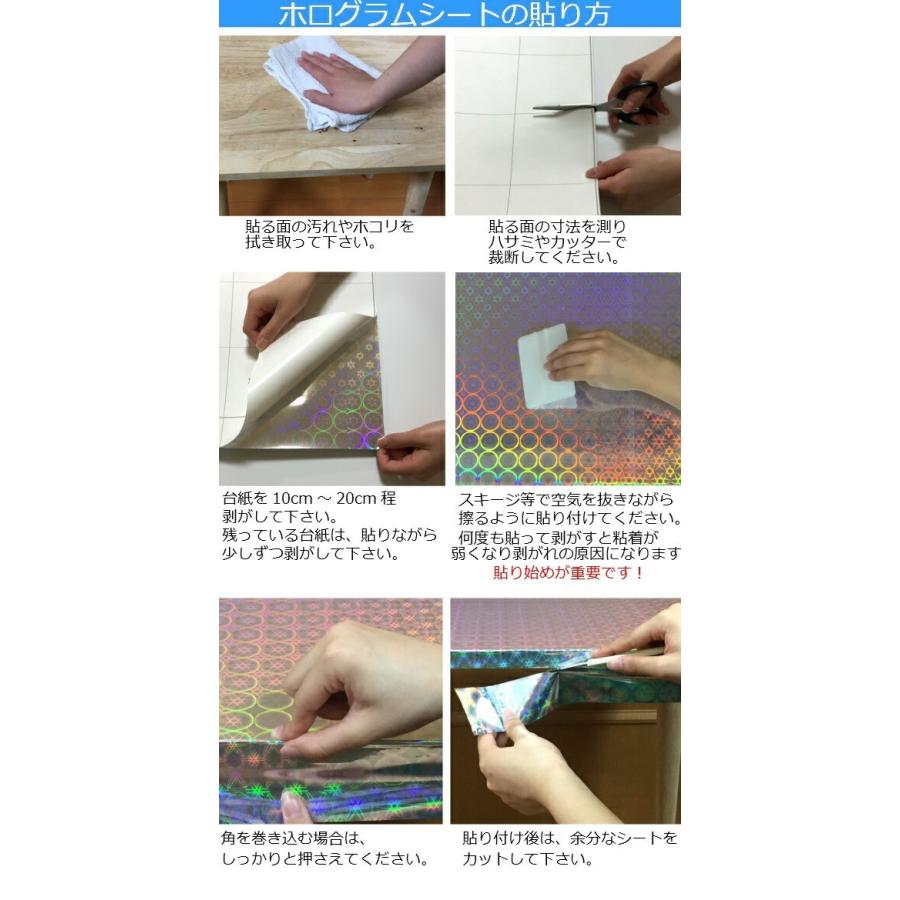 ホログラムシートの貼り方

貼る面の汚れやホコリを拭き取って下さい。

貼る面の寸法を測りハサミやカッターで裁断してください。

台紙を 10cm ～ 20cm 程剥がして下さい。
残っている台紙は、貼りながら少しずつ剥がして下さい。

スキージ等で空気を抜きながら擦るように貼り付けてください。
何度も貼って剥がすと粘着が弱くなり剥がれの原因になります
貼り始めが重要です！

角を巻き込む場合は、しっかりと押さえてください。

貼り付け後は、余分なシートをカットして下さい。