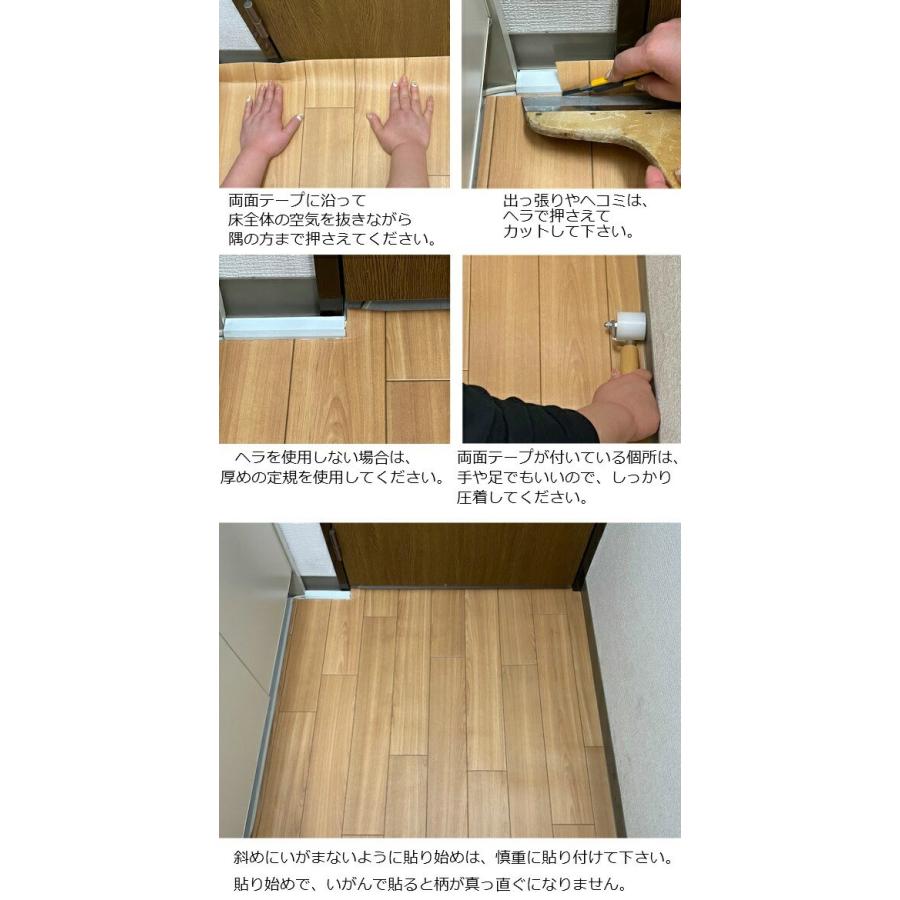 両面テープに沿って
床全体の空気を抜きながら
隅の方まで押さえてください。

出っ張りやヘコミは、
ヘラで押さえて
カットして下さい。

ヘラを使用しない場合は、
厚めの定規を使用してください。

両面テープが付いている個所は、
手や足でもいいので、しっかり
圧着してください。

斜めにいがまないように貼り始めは、慎重に貼り付けて下さい。
貼り始めで、いがんで貼ると柄が真っ直ぐになりません。