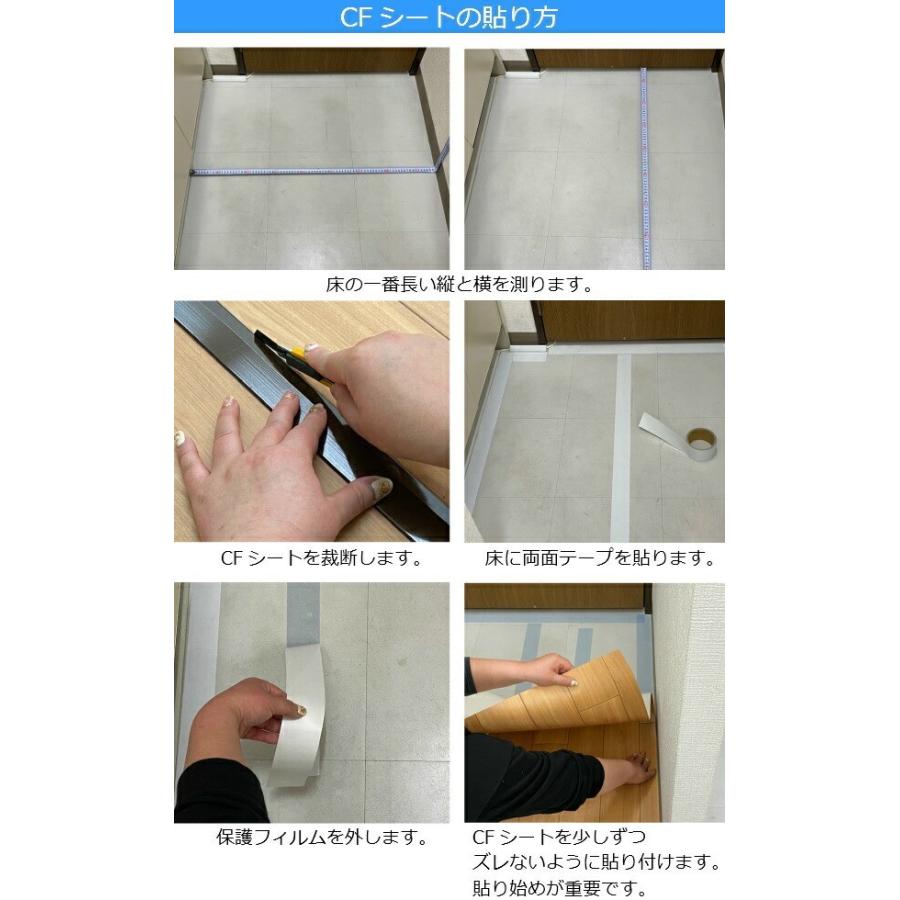 CF シートの貼り方

床の一番長い縦と横を測ります。

CF シートを裁断します。

床に両面テープを貼ります。

保護フィルムを外します。

CF シートを少しずつ ズレないように貼り付けます。 貼り始めが重要です。