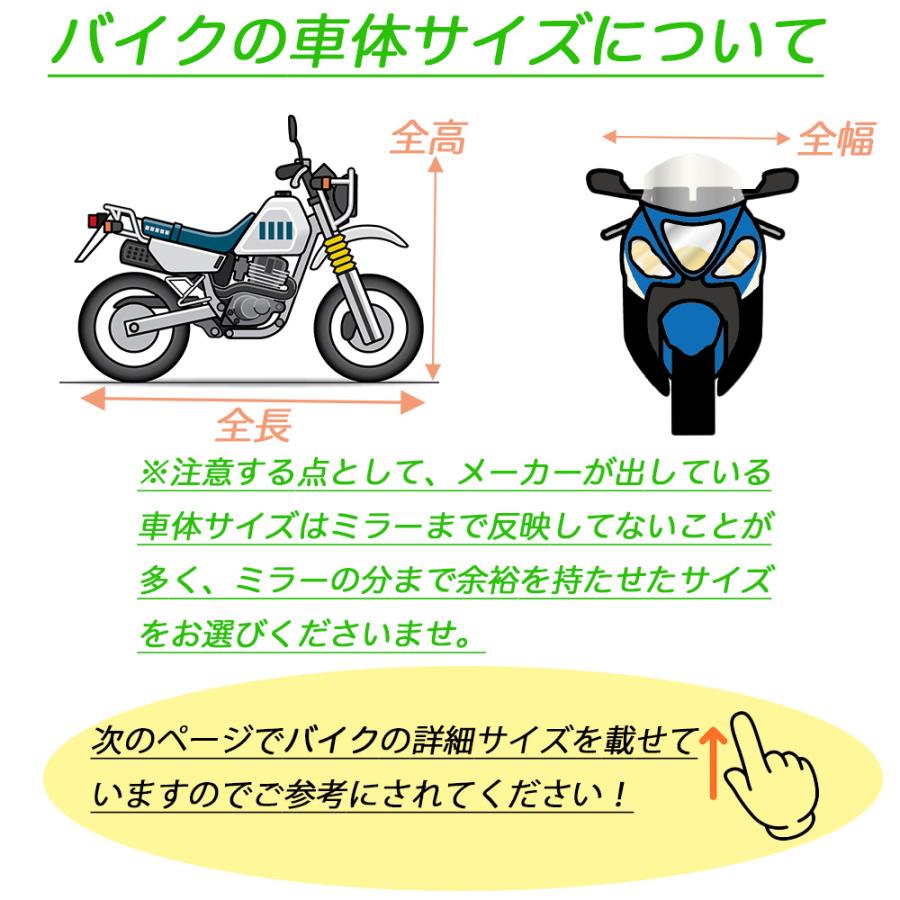 バイクの車体サイズについて

全高

全幅

全長

※注意する点として、メーカーが出している車体サイズはミラーまで反映してないことが多く、ミラーの分まで余裕を持たせたサイズをお選びくださいませ。

次のページでバイクの詳細サイズを載せていますのでご参考にされてください！