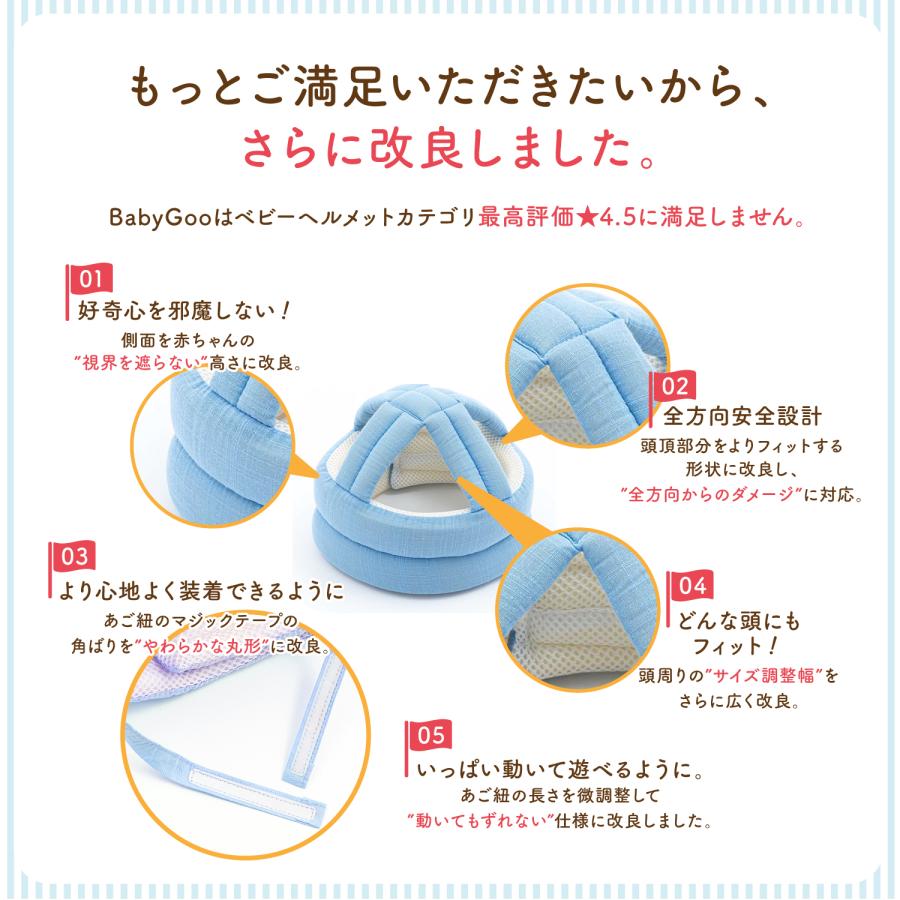 もっとご満足いただきたいから、
さらに改良しました。

BabyGooはベビーヘルメットカテゴリ最高評価★4.5に満足しません。

01
好奇心を邪魔しない！
側面を赤ちゃんの
"視界を遮らない"高さに改良。

02
全方向安全設計
頭頂部分をよりフィットする
形状に改良し、
"全方向からのダメージ"に対応。

03
より心地よく装着できるように
あご紐のマジックテープの
角ばりを"やわらかな丸形"に改良。

04
どんな頭にも
フィット！
頭周りの"サイズ調整幅"を
さらに広く改良。

05
いっぱい動いて遊べるように。
あご紐の長さを微調整して
"動いてもずれない"仕様に改良しました。