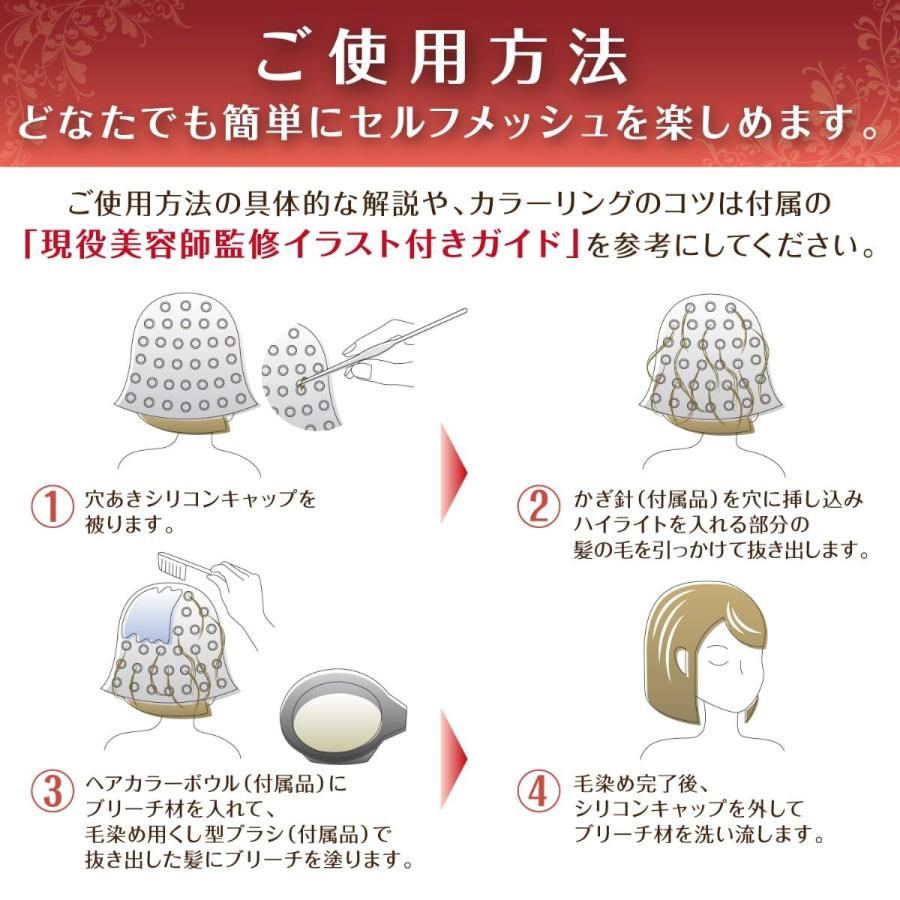 ご使用方法
どなたでも簡単にセルフメッシュを楽しめます。

ご使用方法の具体的な解説や、カラーリングのコツは付属の「現役美容師監修イラスト付きガイド」を参考にしてください。

① 穴あきシリコンキャップを被ります。

② かぎ針(付属品)を穴に挿し込みハイライトを入れる部分の髪の毛を引っかけて抜き出します。

③ ヘアカラーボウル(付属品)にブリーチ材を入れて、毛染め用くし型ブラシ(付属品)で抜き出した髪にブリーチを塗ります。

④ 毛染め完了後、シリコンキャップを外してブリーチ材を洗い流します。