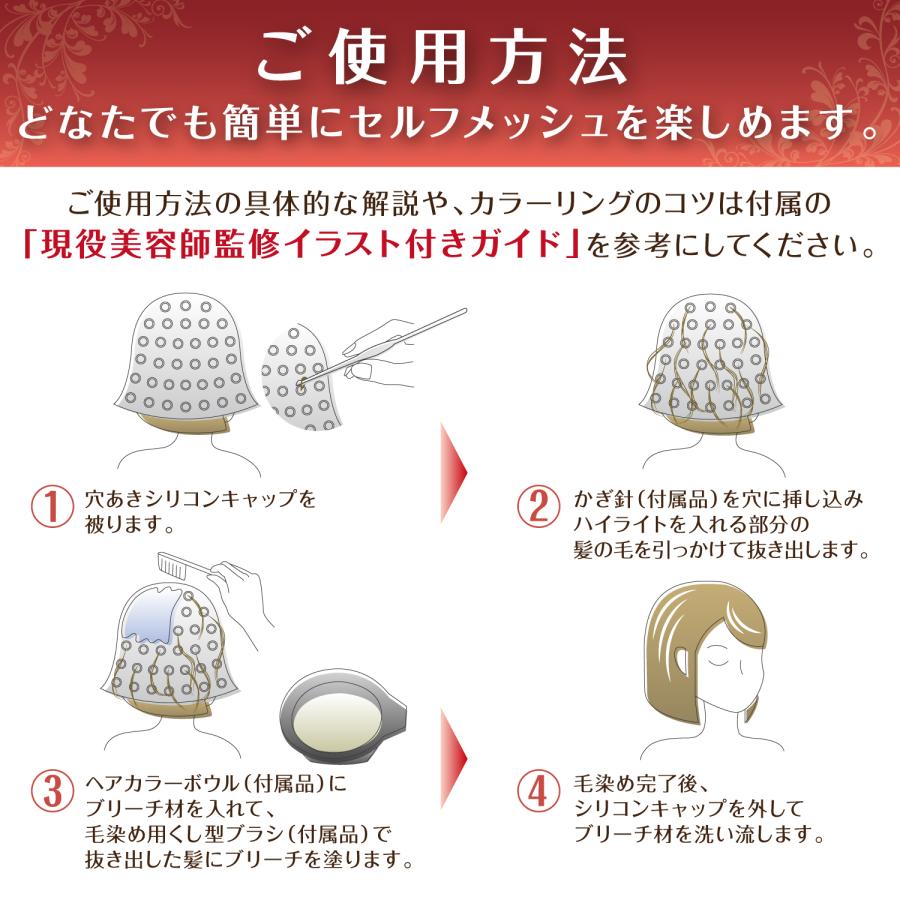 ご使用方法
どなたでも簡単にセルフメッシュを楽しめます。

ご使用方法の具体的な解説や、カラーリングのコツは付属の「現役美容師監修イラスト付きガイド」を参考にしてください。

① 穴あきシリコンキャップを被ります。

② かぎ針（付属品）を穴に挿し込みハイライトを入れる部分の髪の毛を引っかけて抜き出します。

③ ヘアカラーボウル（付属品）にブリーチ材を入れて、毛染め用くし型ブラシ（付属品）で抜き出した髪にブリーチを塗ります。

④ 毛染め完了後、シリコンキャップを外してブリーチ材を洗い流します。