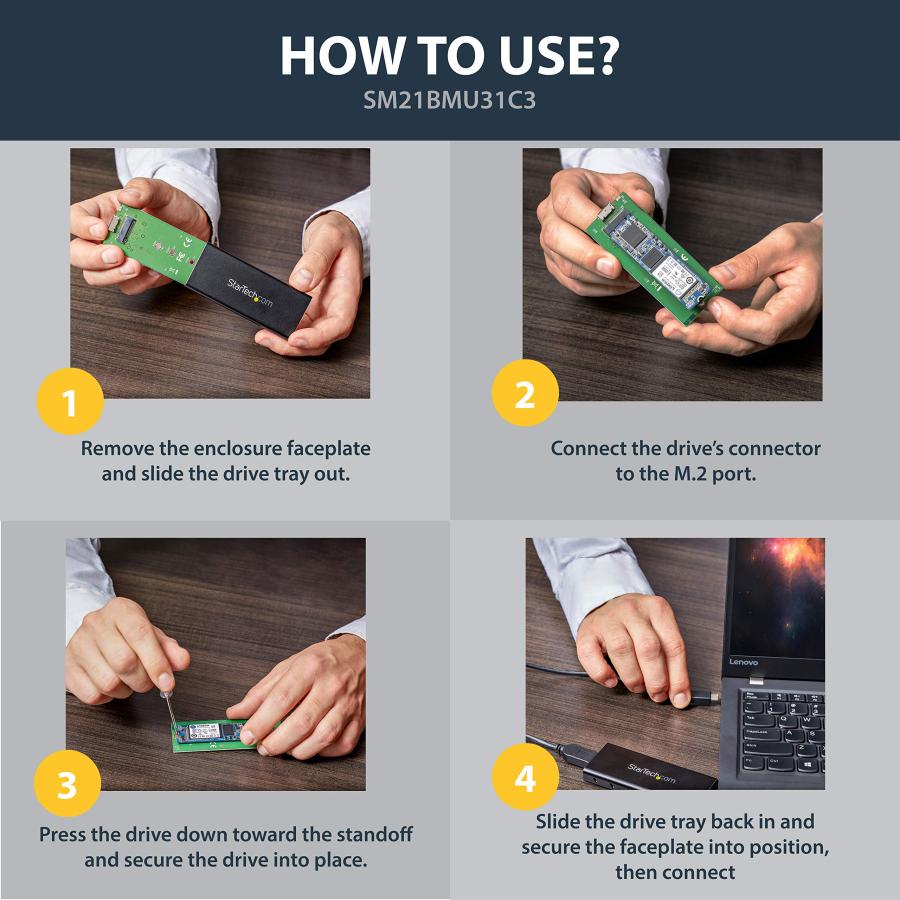 HOW TO USE?
SM21BMU31C3

StarTech.com

1

Remove the enclosure faceplate and slide the drive tray out.

2

Connect the drive's connector to the M.2 port.

3

Press the drive down toward the standoff and secure the drive into place.

Lenovo

StarTech.com

4

Slide the drive tray back in and secure the faceplate into position, then connect