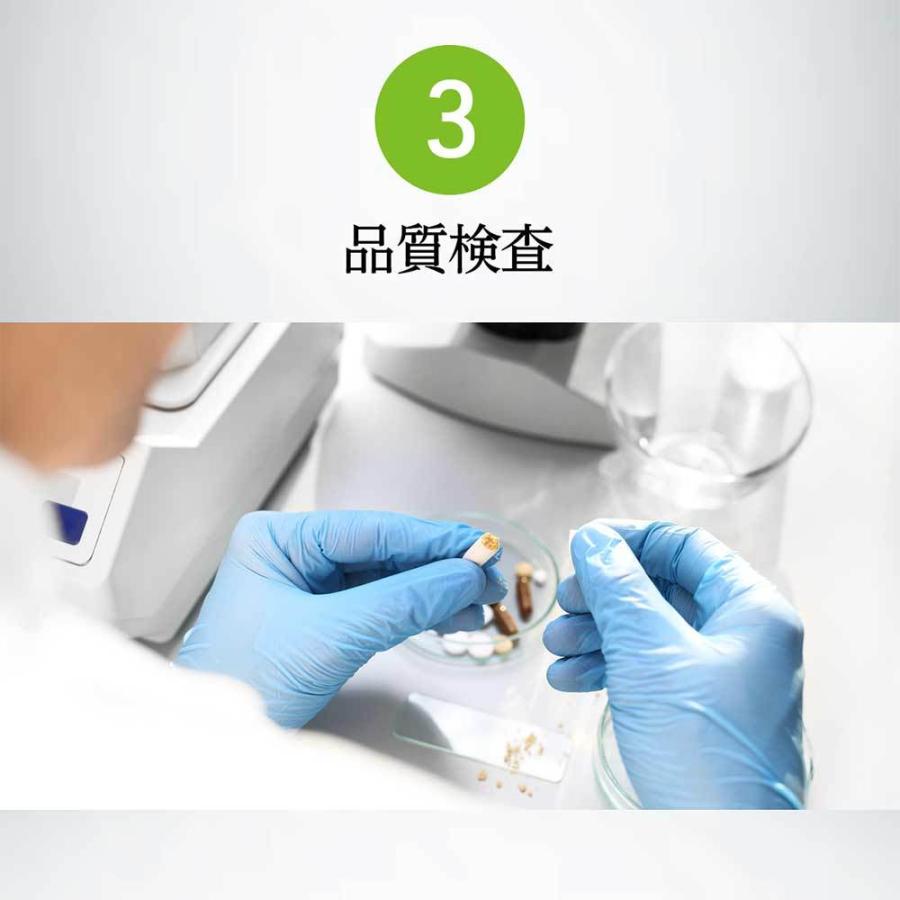 3

品質検査