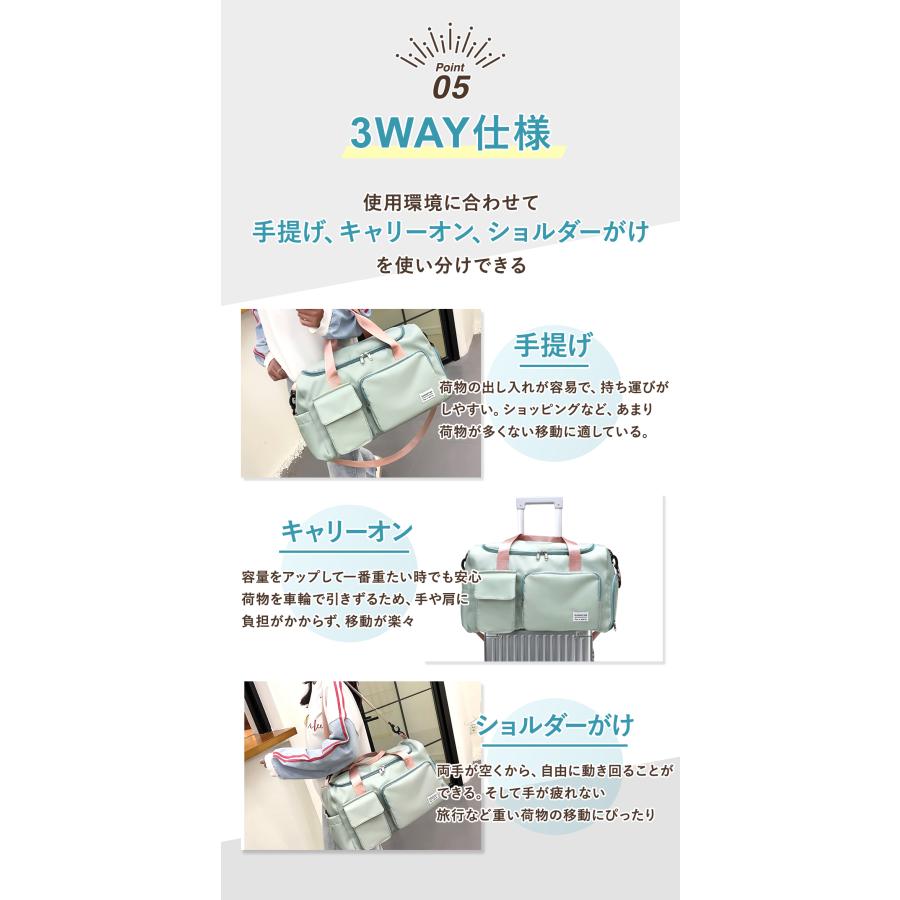 Point
05

3WAY仕様

使用環境に合わせて
手提げ、キャリーオン、ショルダーがけ
を使い分けできる

手提げ

荷物の出し入れが容易で、持ち運びがしやすい。ショッピングなど、あまり荷物が多くない移動に適している。

キャリーオン

容量をアップして一番重たい時でも安心
荷物を車輪で引きずるため、手や肩に負担がかからず、移動が楽々

ショルダーがけ

両手が空くから、自由に動き回ることができる。そして手が疲れない
旅行など重い荷物の移動にぴったり