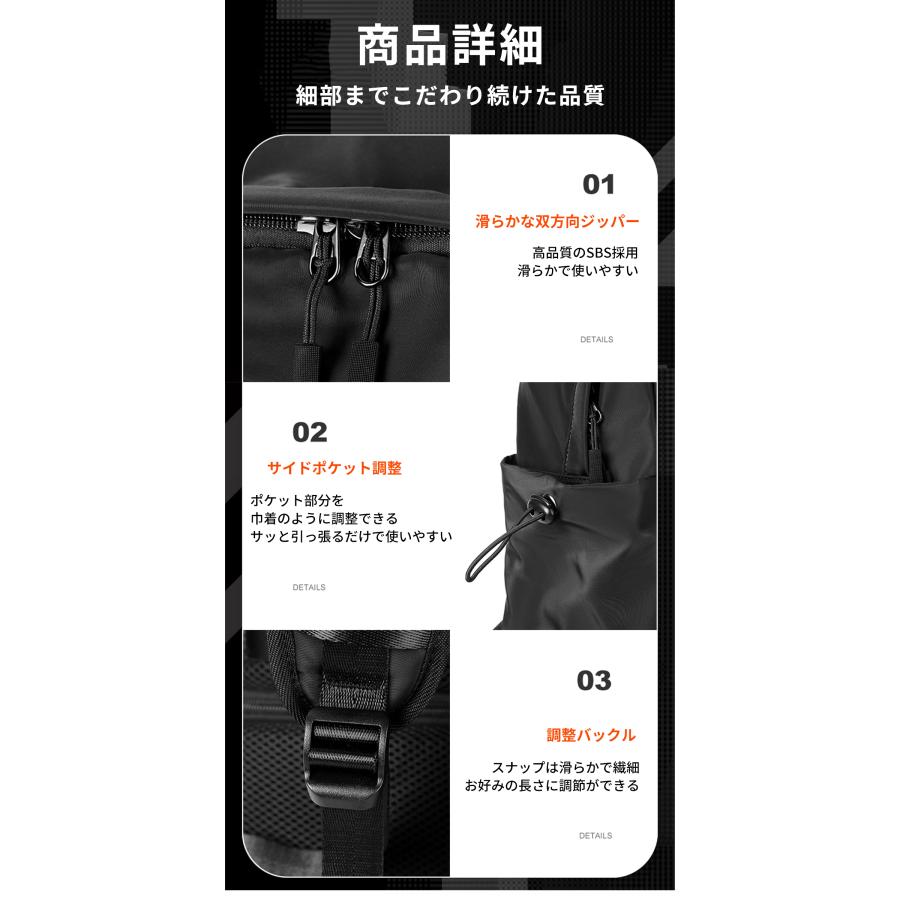 商品詳細

細部までこだわり続けた品質

01

滑らかな双方向ジッパー

高品質のSBS採用
滑らかで使いやすい

DETAILS

02

サイドポケット調整

ポケット部分を
巾着のように調整できる
サッと引っ張るだけで使いやすい

DETAILS

03

調整バックル

スナップは滑らかで繊細
お好みの長さに調節ができる

DETAILS