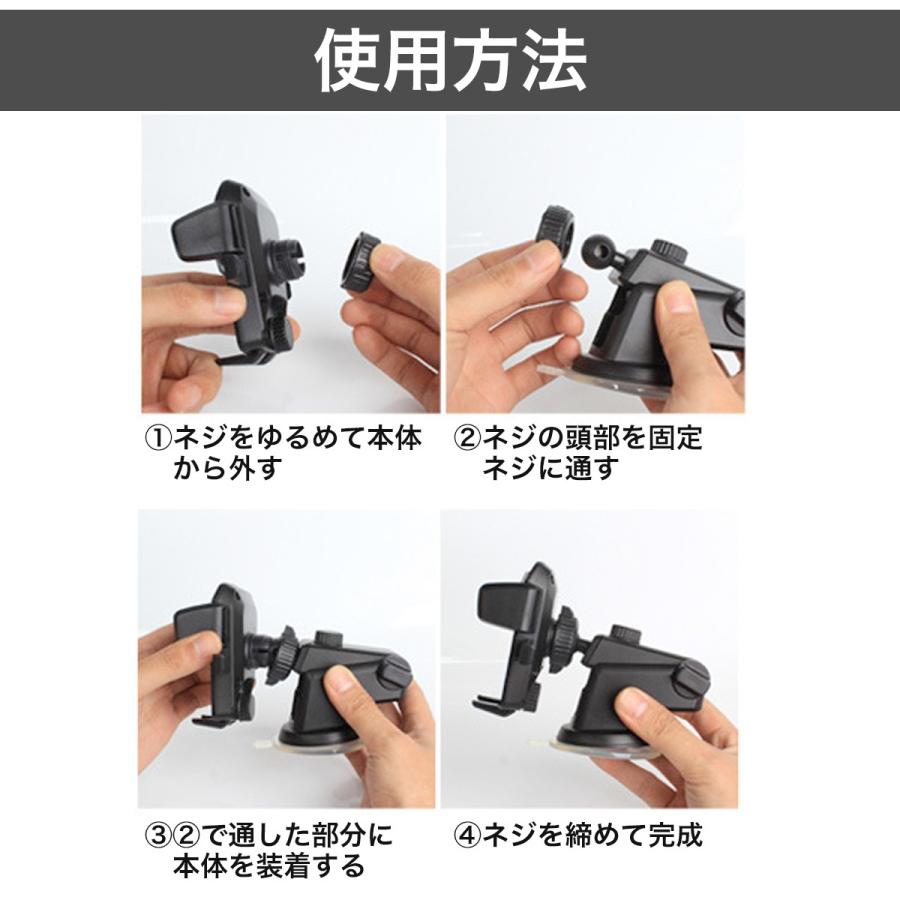 使用方法

①ネジをゆるめて本体から外す

②ネジの頭部を固定ネジに通す

③②で通した部分に本体を装着する

④ネジを締めて完成