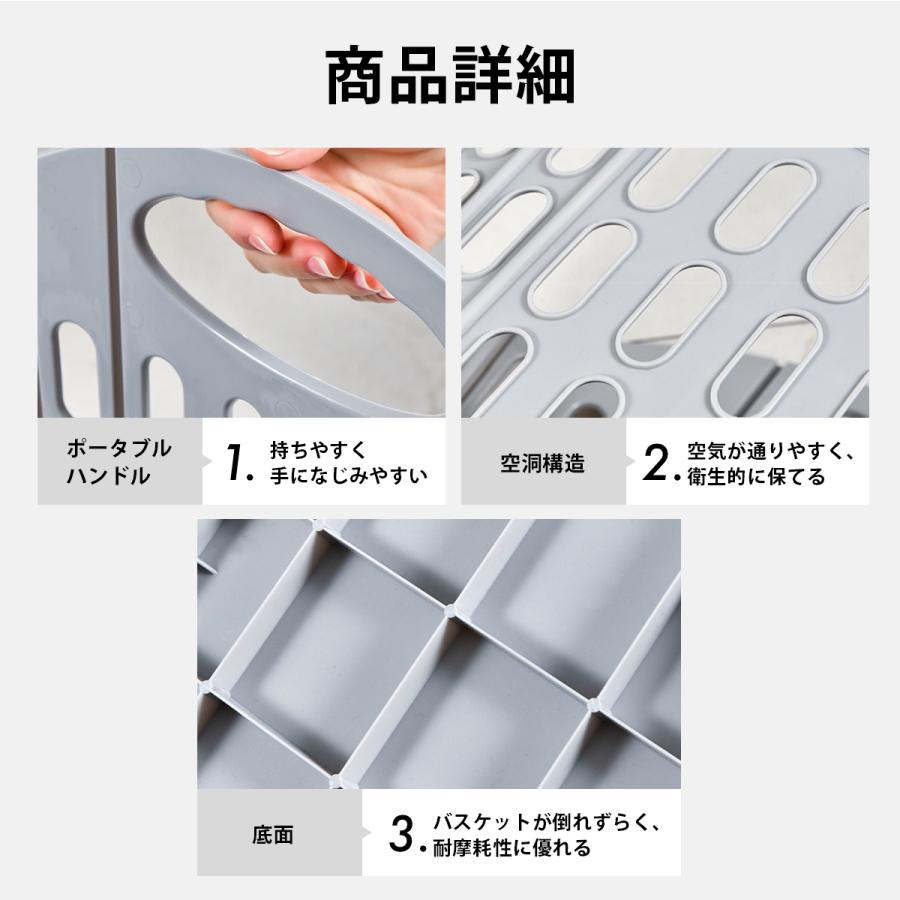 商品詳細

ポータブルハンドル

1. 持ちやすく手になじみやすい

空洞構造

2. 空気が通りやすく、衛生的に保てる

底面

3. バスケットが倒れずらく、耐摩耗性に優れる