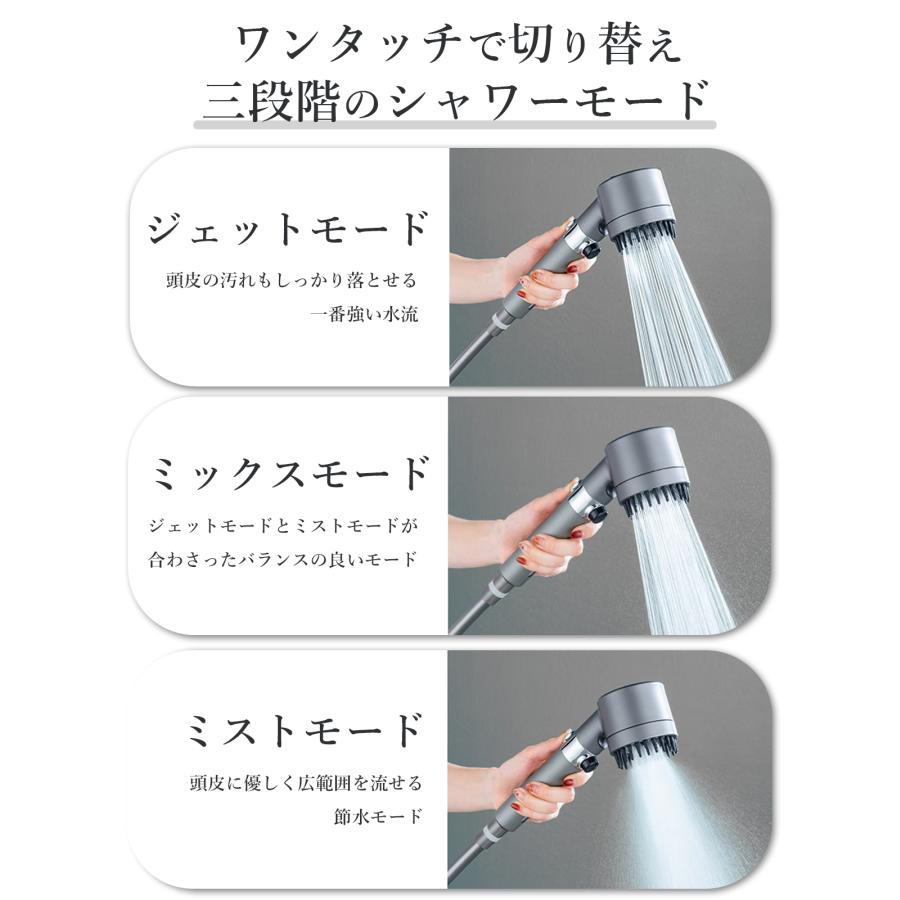 ワンタッチで切り替え
三段階のシャワーモード

ジェットモード

頭皮の汚れもしっかり落とせる
一番強い水流

ミックスモード

ジェットモードとミストモードが
合わさったバランスの良いモード

ミストモード

頭皮に優しく広範囲を流せる
節水モード