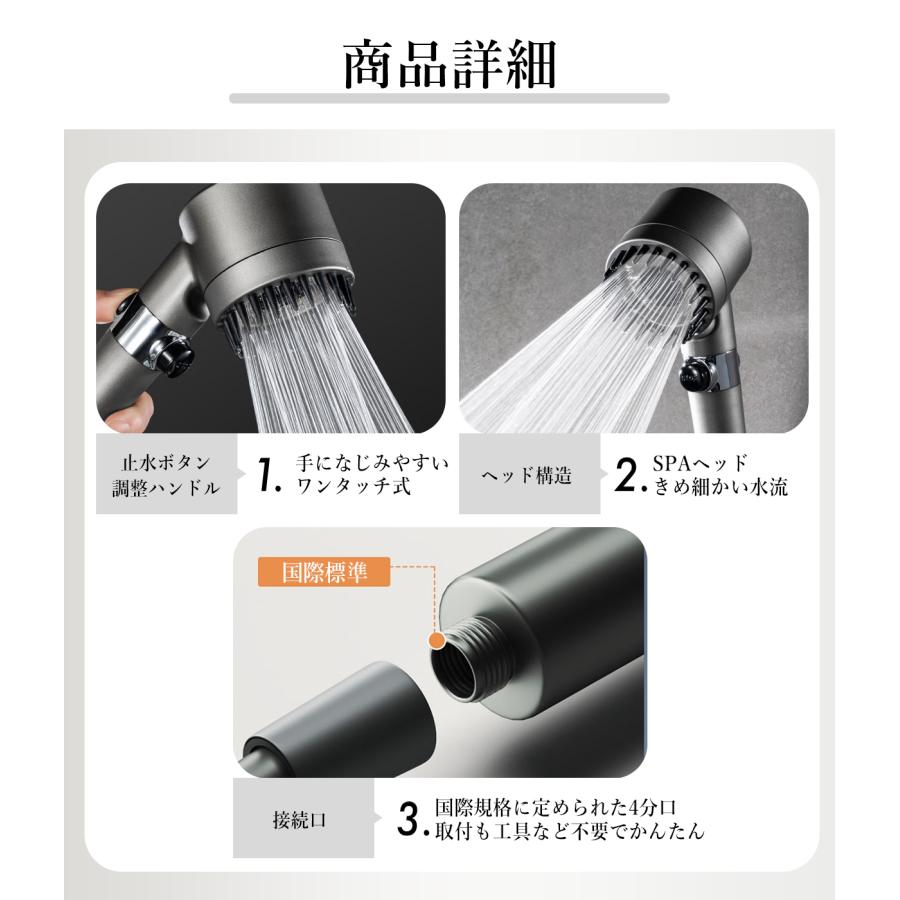 商品詳細

止水ボタン
調整ハンドル

1. 手になじみやすい
ワンタッチ式

ヘッド構造

2. SPAヘッド
きめ細かい水流

国際標準

接続口

3. 国際規格に定められた4分口
取付も工具など不要でかんたん