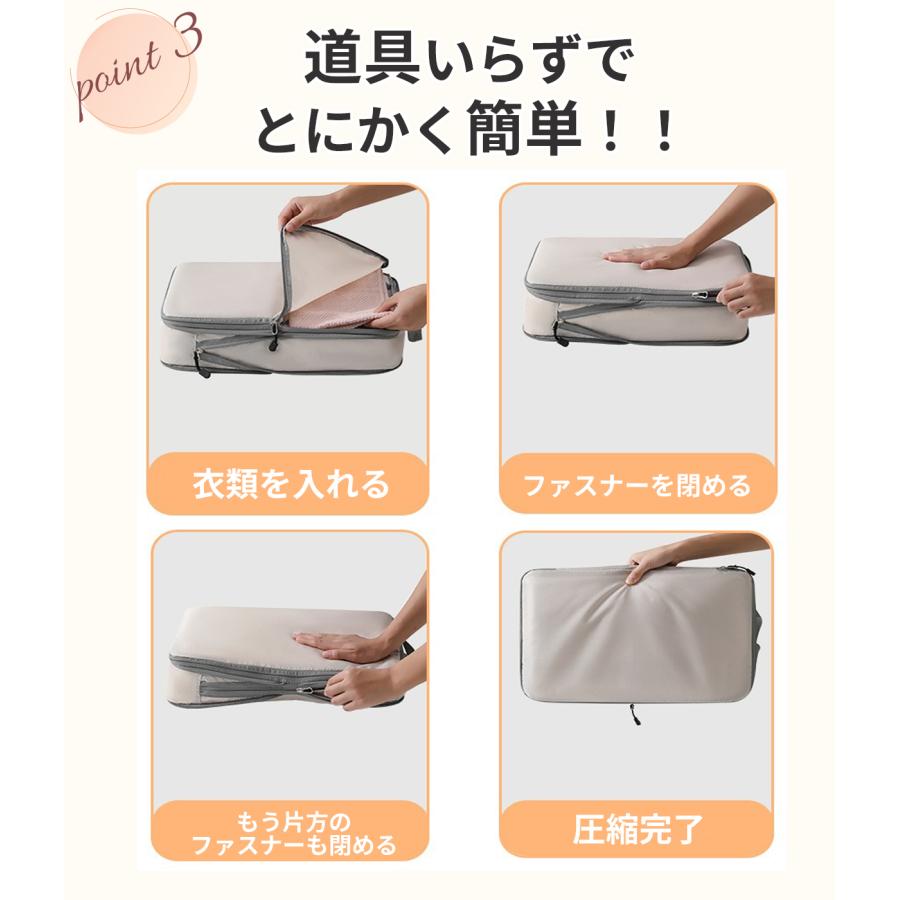 point 3

道具いらずで
とにかく簡単！！

衣類を入れる

ファスナーを閉める

もう片方の
ファスナーも閉める

圧縮完了