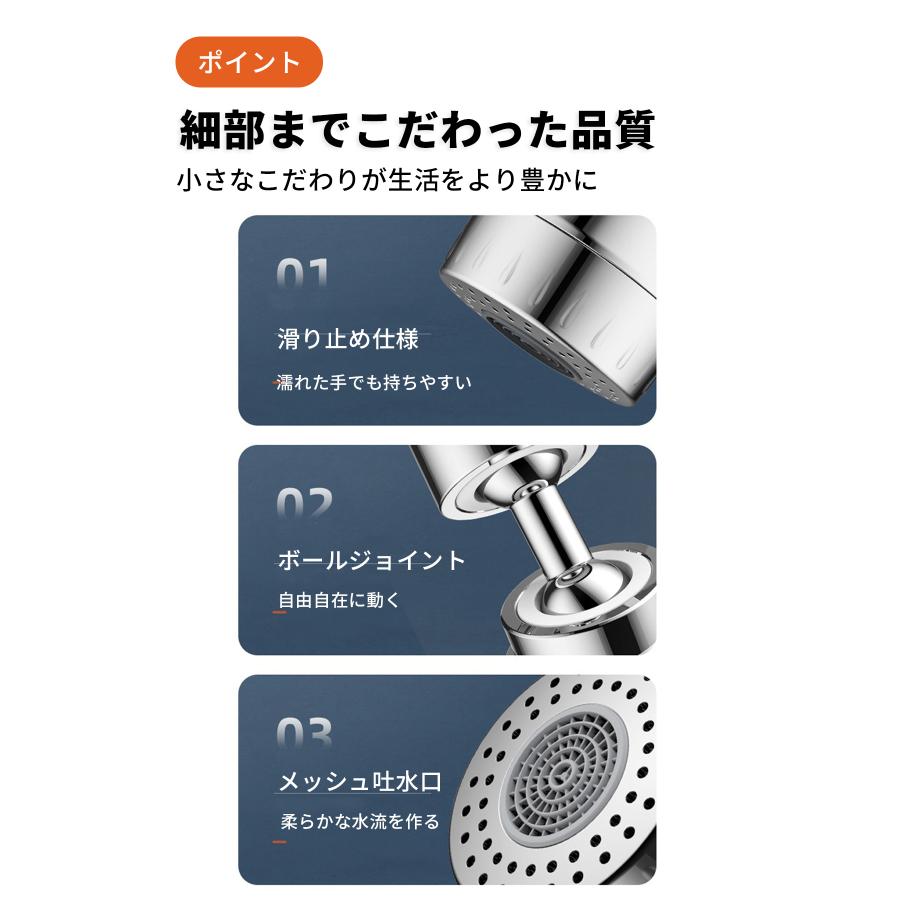 ポイント

細部までこだわった品質

小さなこだわりが生活をより豊かに

01

滑り止め仕様

濡れた手でも持ちやすい

02

ボールジョイント

自由自在に動く

03

メッシュ吐水口

柔らかな水流を作る