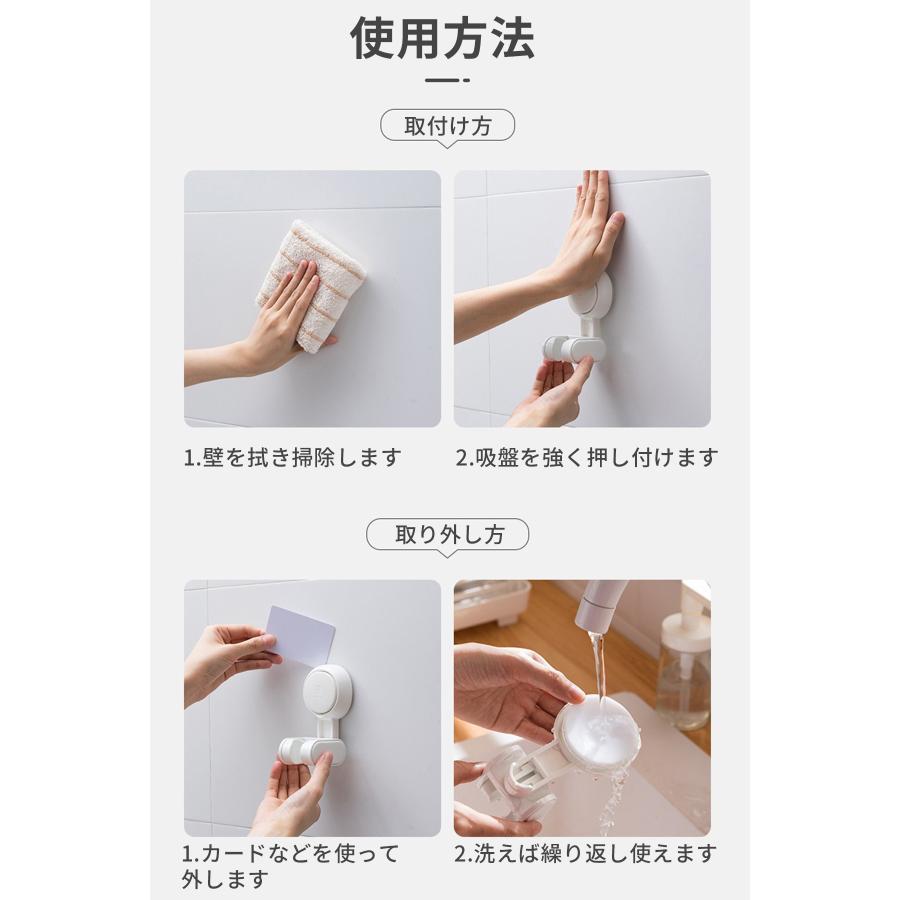 使用方法

取付け方

1.壁を拭き掃除します

2.吸盤を強く押し付けます

取り外し方

1.カードなどを使って外します

2.洗えば繰り返し使えます