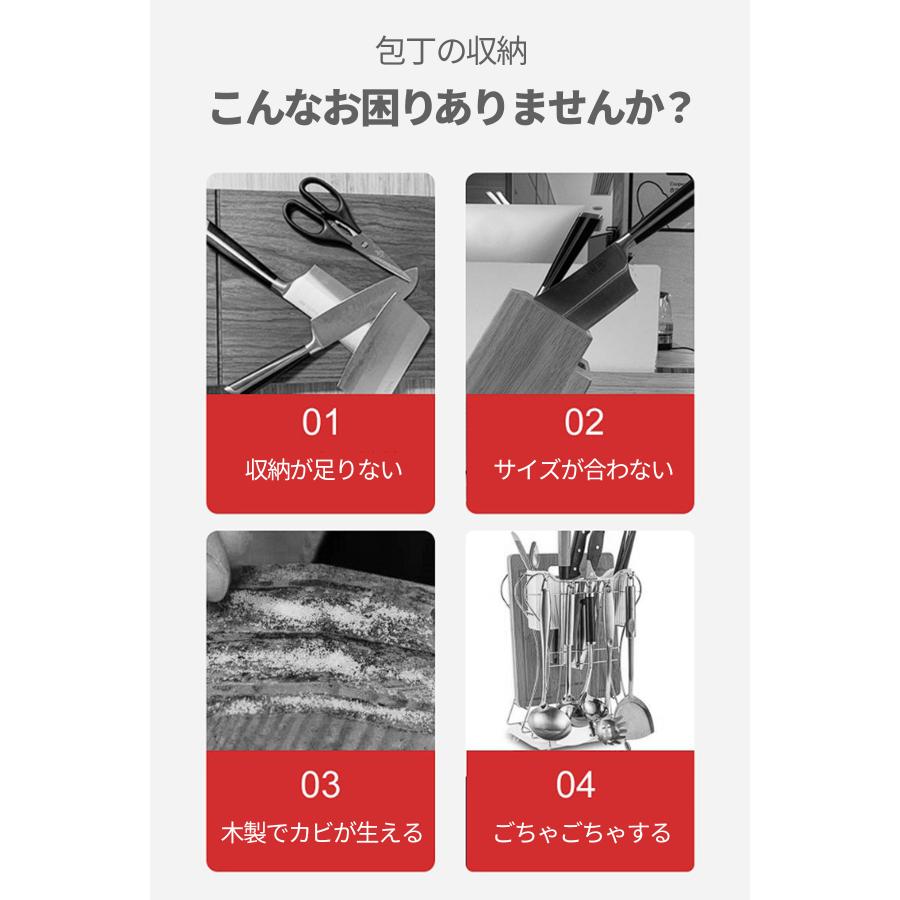 包丁の収納

こんなお困りありませんか？

01

収納が足りない

02

サイズが合わない

03

木製でカビが生える

04

ごちゃごちゃする