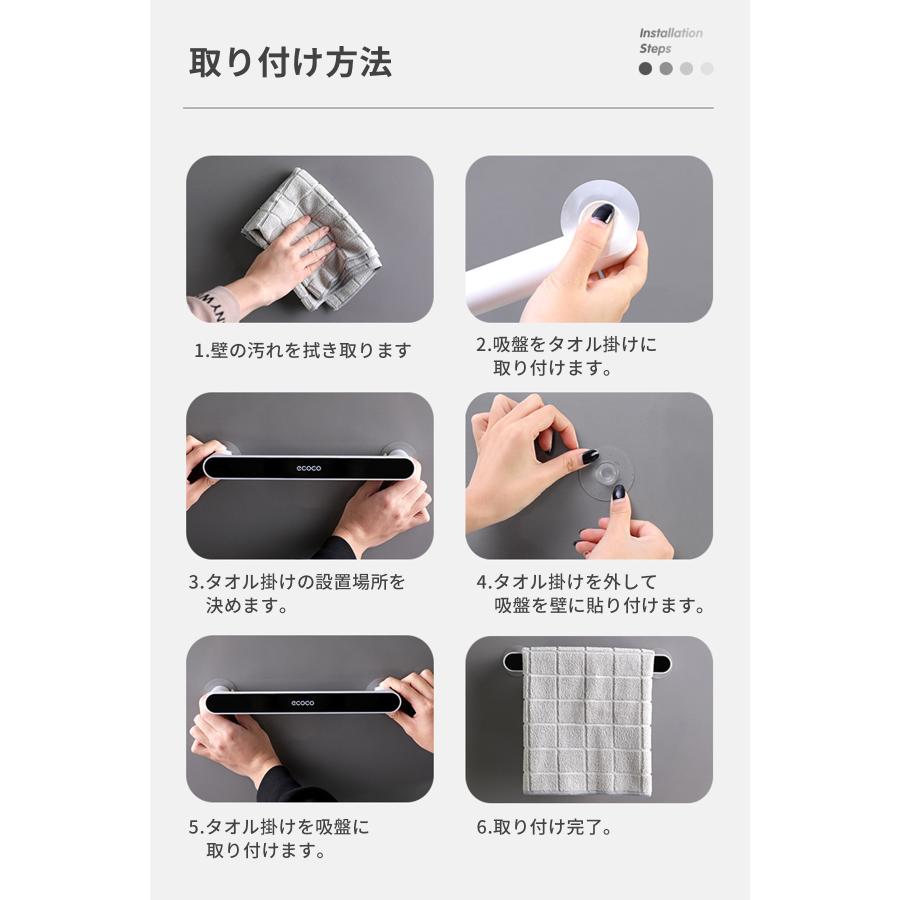 取り付け方法

Installation Steps

1.壁の汚れを拭き取ります

2.吸盤をタオル掛けに取り付けます。

ecoco

3.タオル掛けの設置場所を決めます。

4.タオル掛けを外して吸盤を壁に貼り付けます。

ecoco

5.タオル掛けを吸盤に取り付けます。

6.取り付け完了。