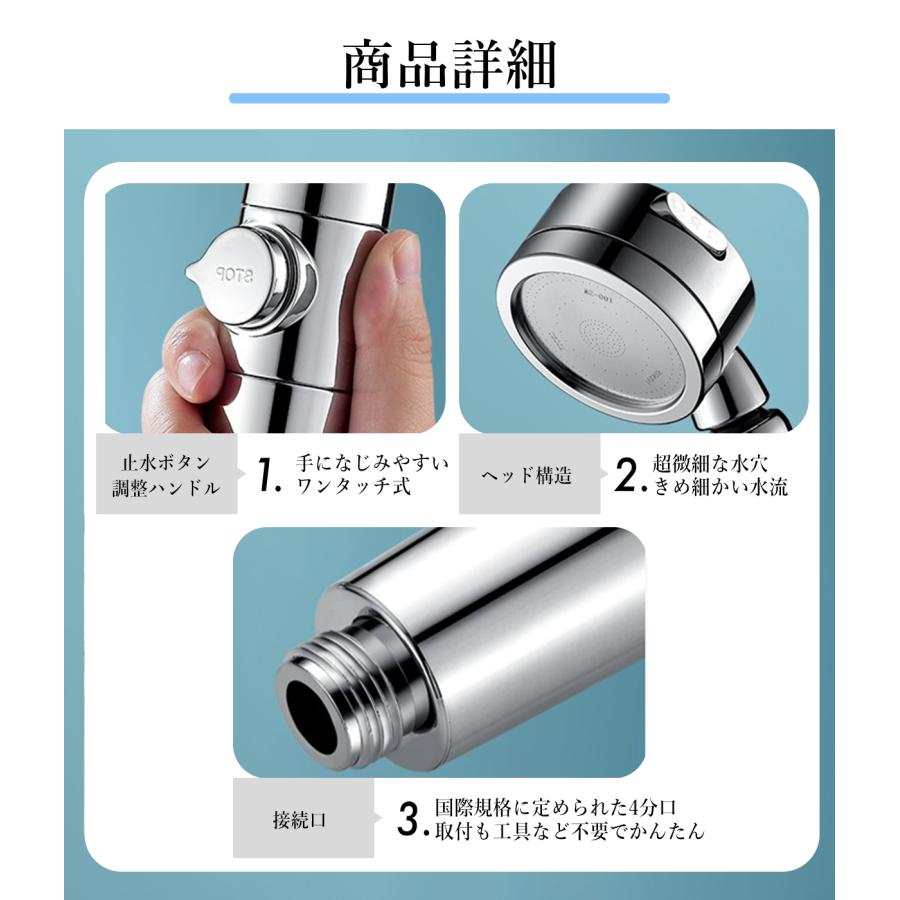 商品詳細

STOP

止水ボタン
調整ハンドル

1. 手になじみやすい
ワンタッチ式

ヘッド構造

2. 超微細な水穴
きめ細かい水流

接続口

3. 国際規格に定められた4分口
取付も工具など不要でかんたん