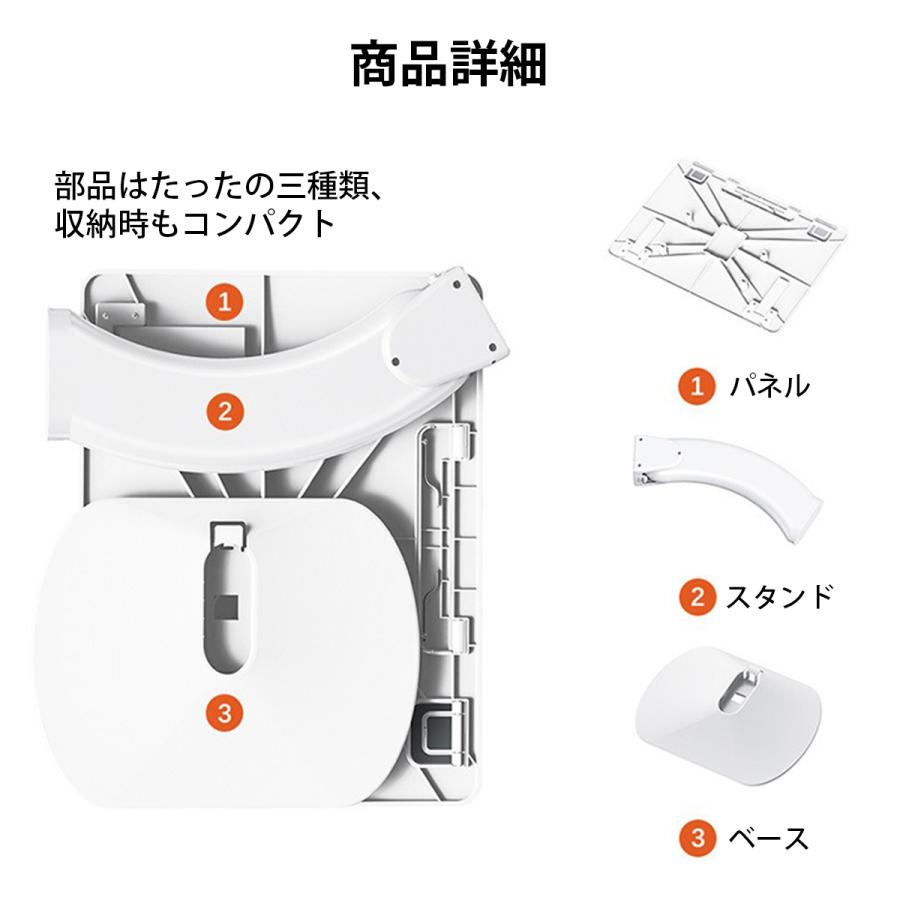 商品詳細

部品はたったの三種類、
収納時もコンパクト

1

2

3

1 パネル

2 スタンド

3 ベース