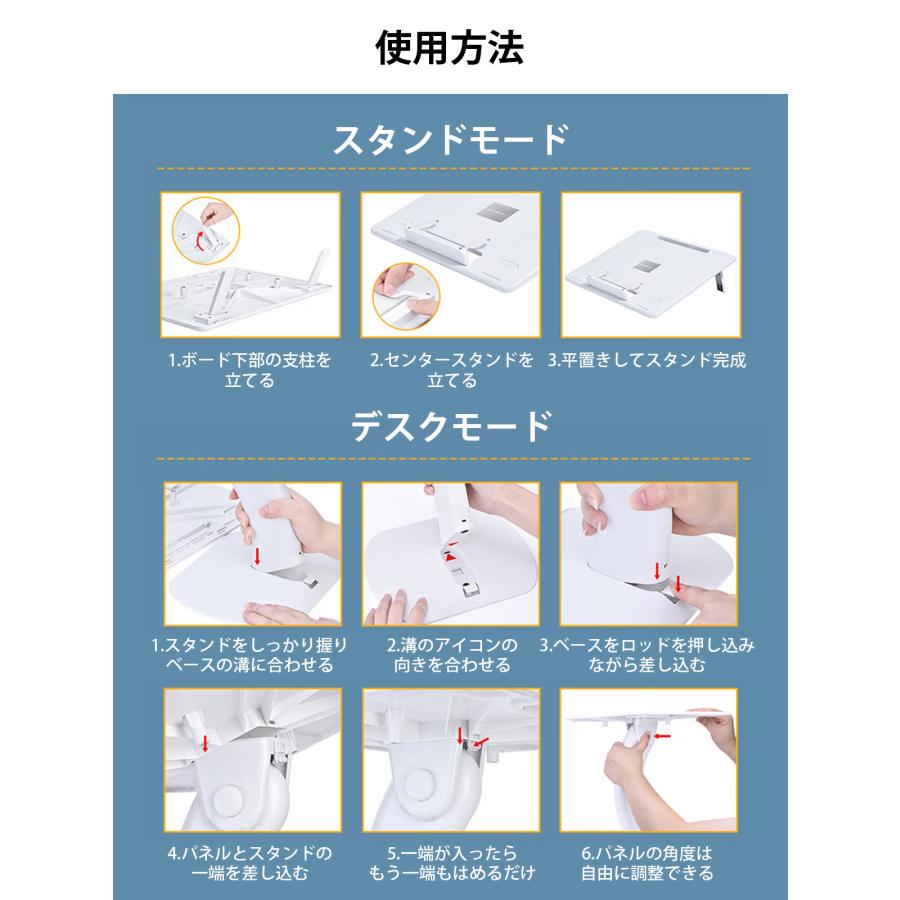 使用方法

スタンドモード

1.ボード下部の支柱を立てる

2.センタースタンドを立てる

3.平置きしてスタンド完成

デスクモード

1.スタンドをしっかり握りベースの溝に合わせる

2.溝のアイコンの向きを合わせる

3.ベースをロッドを押し込みながら差し込む

4.パネルとスタンドの一端を差し込む

5.一端が入ったらもう一端もはめるだけ

6.パネルの角度は自由に調整できる