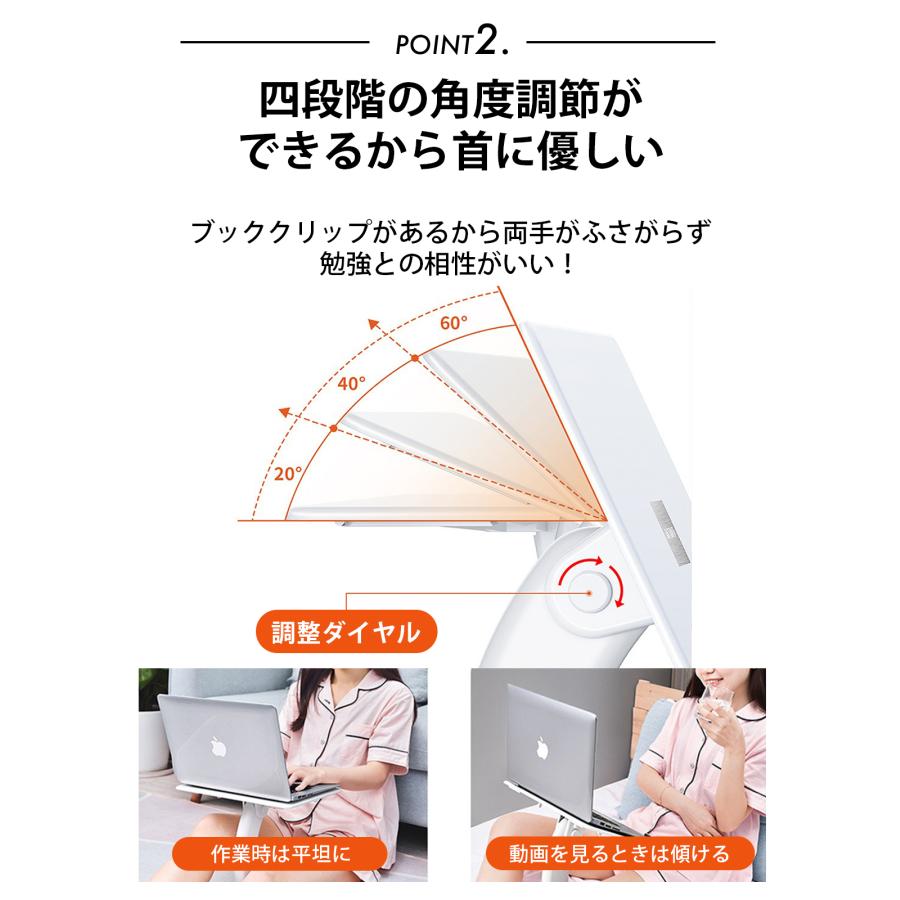 POINT2.

四段階の角度調節ができるから首に優しい

ブッククリップがあるから両手がふさがらず勉強との相性がいい！

60°
40°
20°

調整ダイヤル

作業時は平坦に

動画を見るときは傾ける