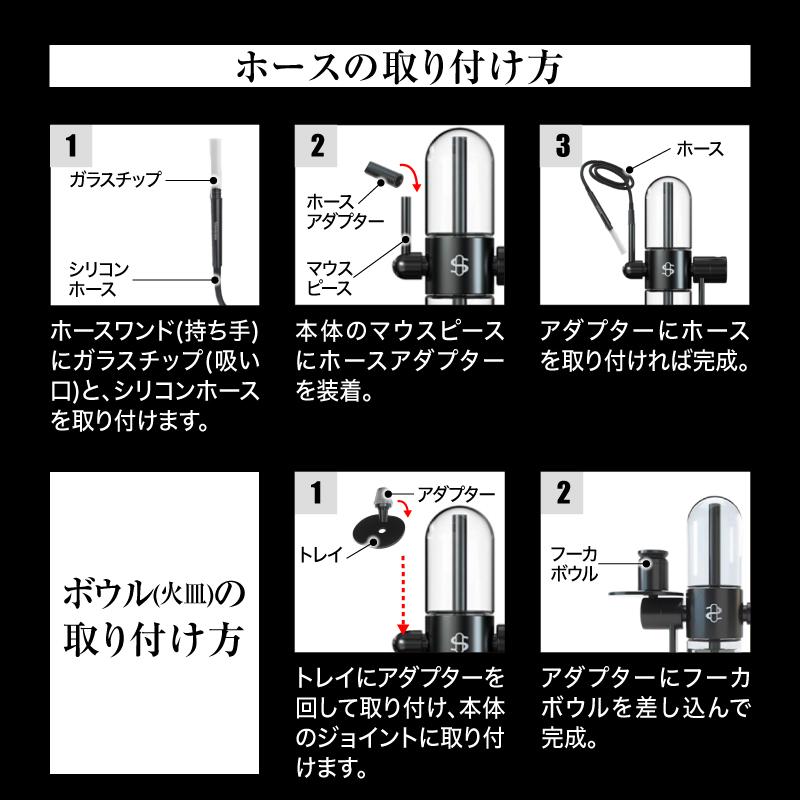 ホースの取り付け方

1
ガラスチップ
シリコンホース

ホースワンド(持ち手)にガラスチップ(吸い口)と、シリコンホースを取り付けます。

2
ホースアダプター
マウスピース

本体のマウスピースにホースアダプターを装着。

3
ホース

アダプターにホースを取り付ければ完成。

ボウル(火皿)の取り付け方

1
アダプター
トレイ

トレイにアダプターを回して取り付け、本体のジョイントに取り付けます。

2
フーカボウル

アダプターにフーカボウルを差し込んで完成。