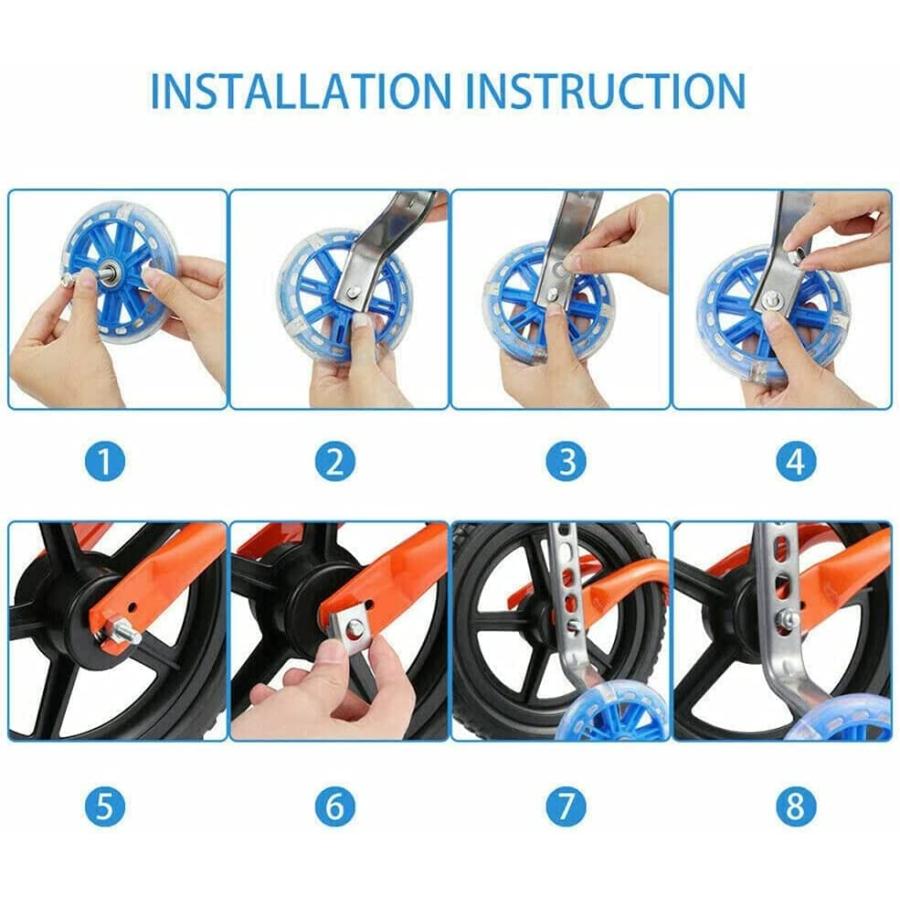 INSTALLATION INSTRUCTION

1

2

3

4

5

6

7

8