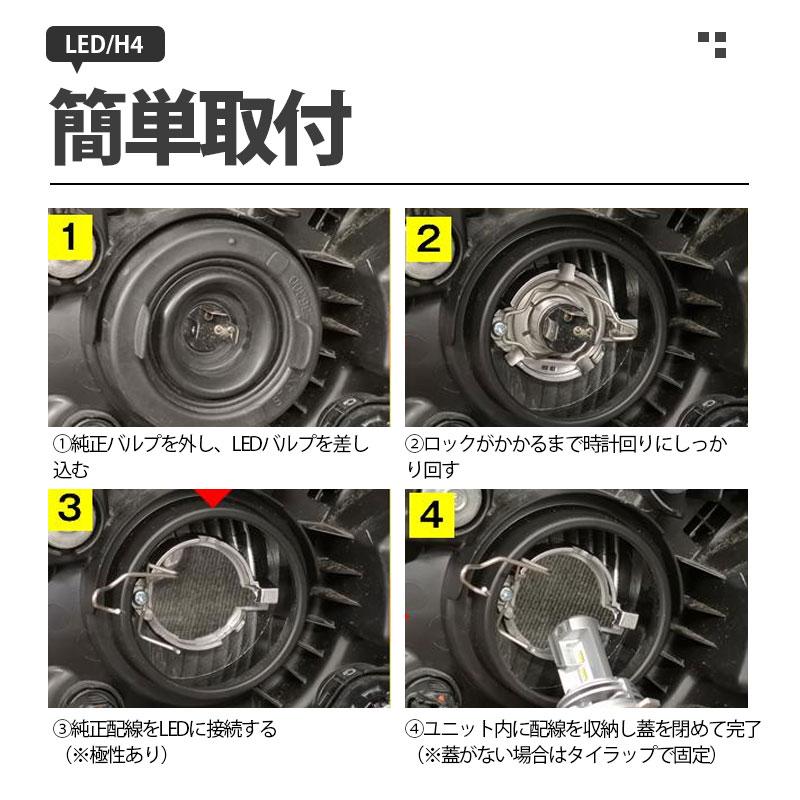 LED/H4

簡単取付

1

①純正バルブを外し、LEDバルブを差し込む

2

②ロックがかかるまで時計回りにしっかり回す

3

③純正配線をLEDに接続する
（※極性あり）

4

④ユニット内に配線を収納し蓋を閉めて完了
（※蓋がない場合はタイラップで固定）