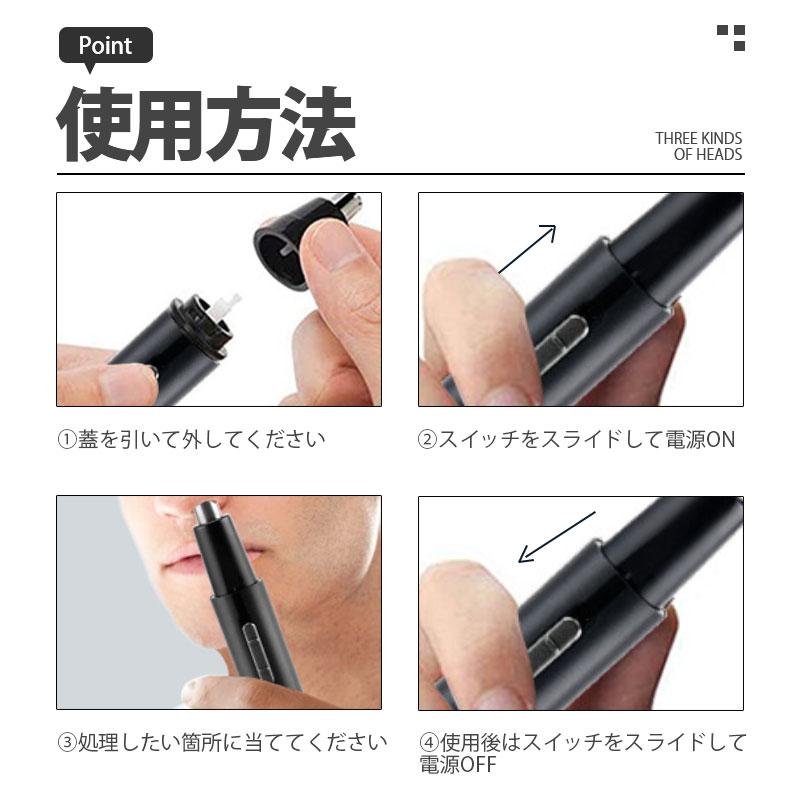 Point

使用方法

THREE KINDS OF HEADS

①蓋を引いて外してください

②スイッチをスライドして電源ON

③処理したい箇所に当ててください

④使用後はスイッチをスライドして電源OFF