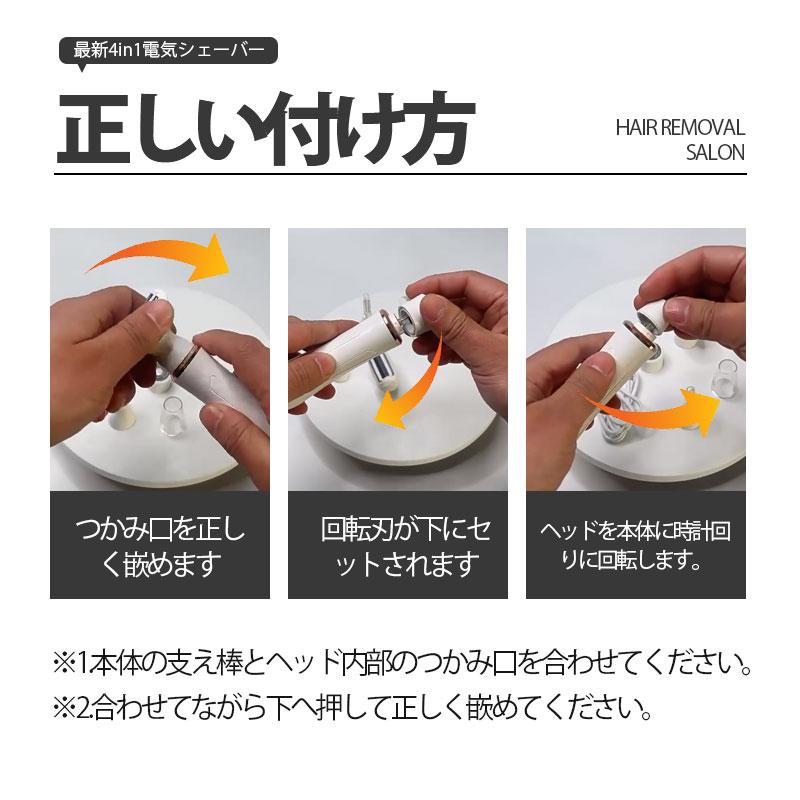 最新4in1電気シェーバー

正しい付け方

HAIR REMOVAL SALON

つかみ口を正しく嵌めます

回転刃が下にセットされます

ヘッドを本体に時計回りに回転します。

※1本体の支え棒とヘッド内部のつかみ口を合わせてください。
※2.合わせてながら下へ押して正しく嵌めてください。