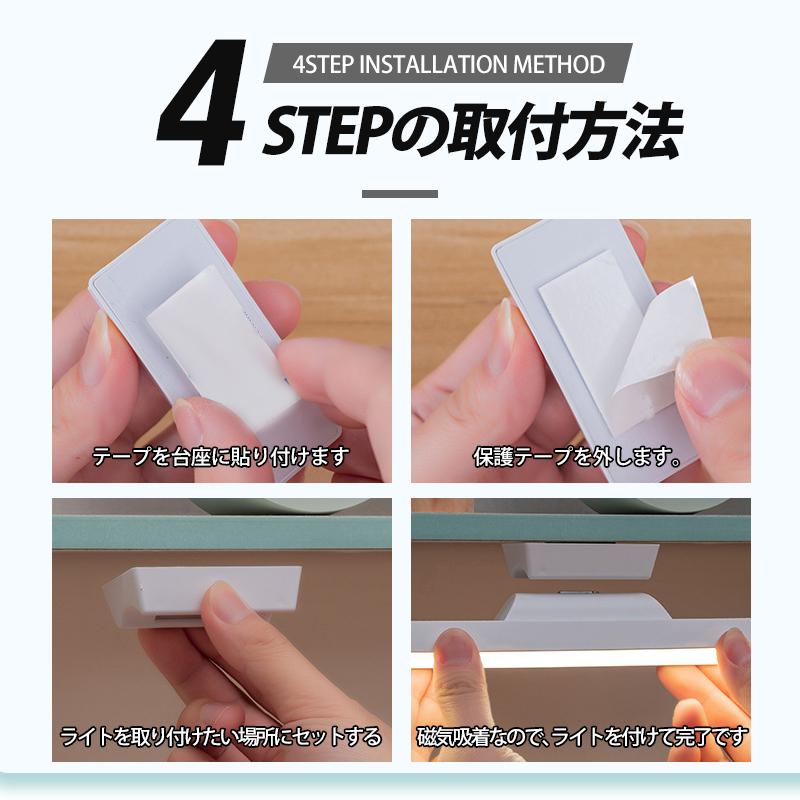 4STEP INSTALLATION METHOD

4 STEPの取付方法

テープを台座に貼り付けます

保護テープを外します。

ライトを取り付けたい場所にセットする

磁気吸着なので、ライトを付けて完了です