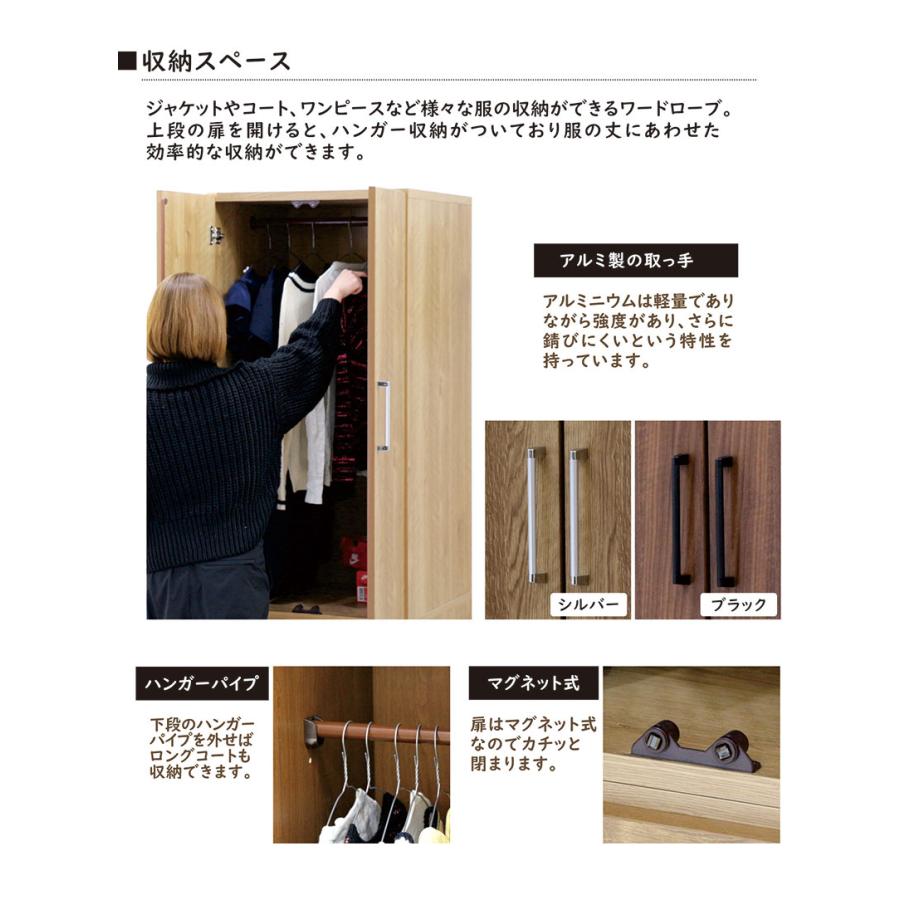 ■収納スペース

ジャケットやコート、ワンピースなど様々な服の収納ができるワードローブ。上段の扉を開けると、ハンガー収納がついており服の丈にあわせた効率的な収納ができます。

アルミ製の取っ手

アルミニウムは軽量でありながら強度があり、さらに錆びにくいという特性を持っています。

シルバー

ブラック

ハンガーパイプ

下段のハンガーパイプを外せばロングコートも収納できます。

マグネット式

扉はマグネット式なのでカチッと閉まります。