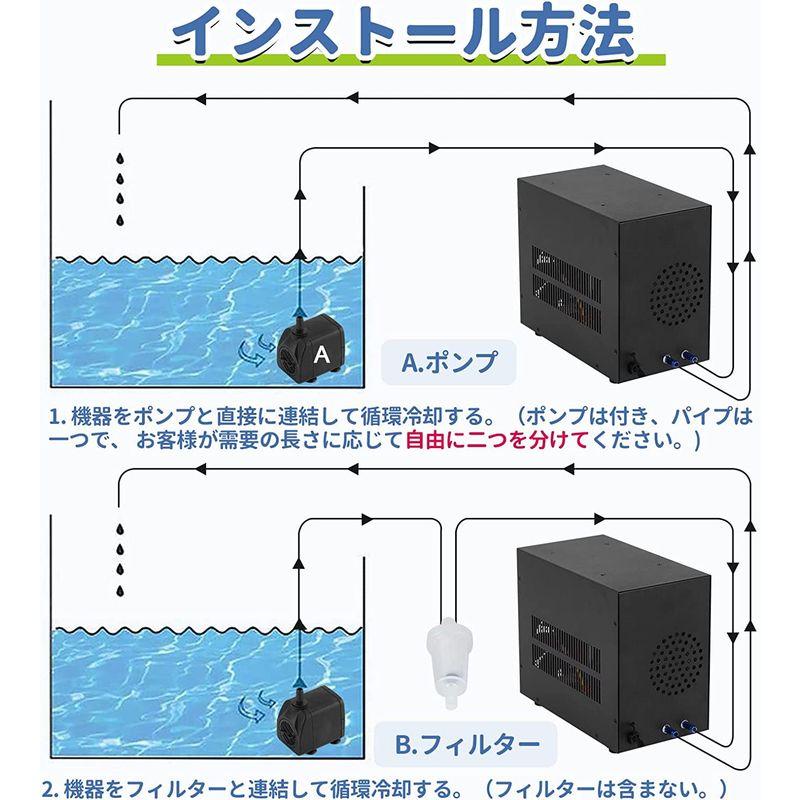 インストール方法

A

A.ポンプ

1. 機器をポンプと直接に連結して循環冷却する。（ポンプは付き、パイプは一つで、お客様が需要の長さに応じて自由に二つを分けてください。）

B.フィルター

2. 機器をフィルターと連結して循環冷却する。（フィルターは含まない。）